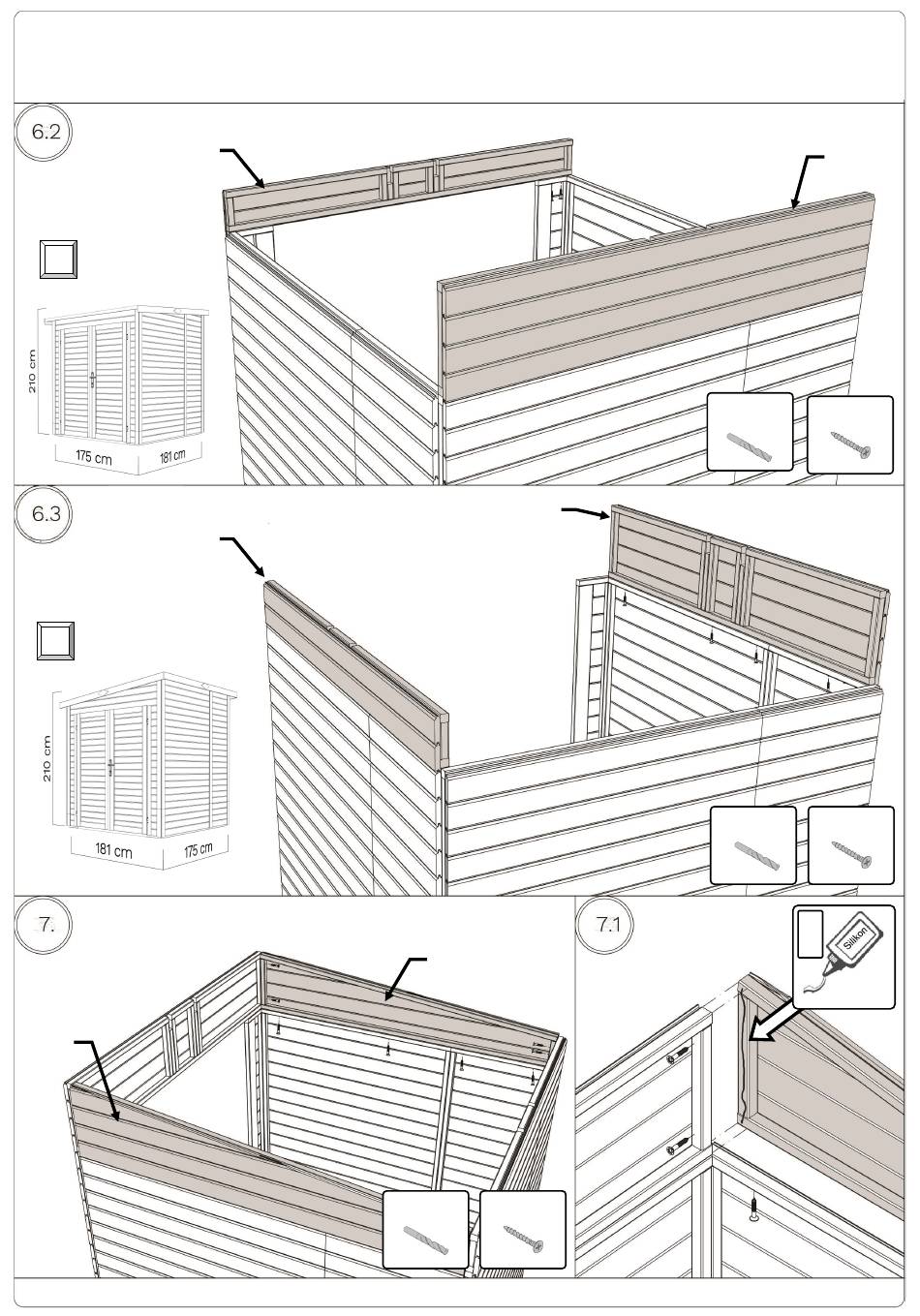 6.2

210 cm

175 cm

181 cm

6.3

210 cm

181 cm

175 cm

7.

7.1

Silikon