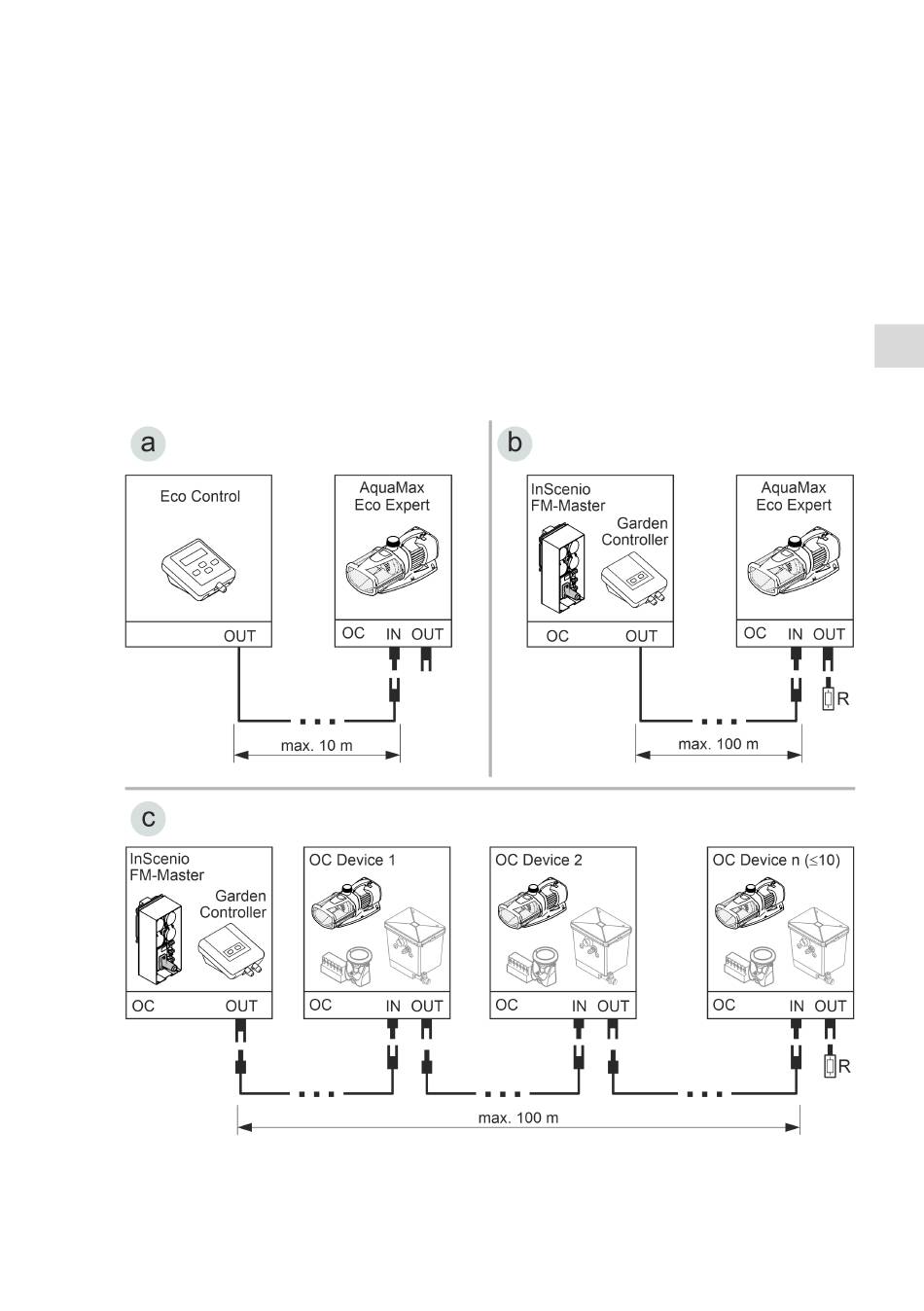 a

Eco Control

OUT

AquaMax Eco Expert

OC IN OUT

max. 10 m

b

InScenio FM-Master

Garden Controller

OC OUT

AquaMax Eco Expert

OC IN OUT

R

max. 100 m

c

InScenio FM-Master

Garden Controller

OC OUT

OC Device 1

OC IN OUT

OC Device 2

OC IN OUT

OC Device n ($\leq$10)

OC IN OUT

R

max. 100 m