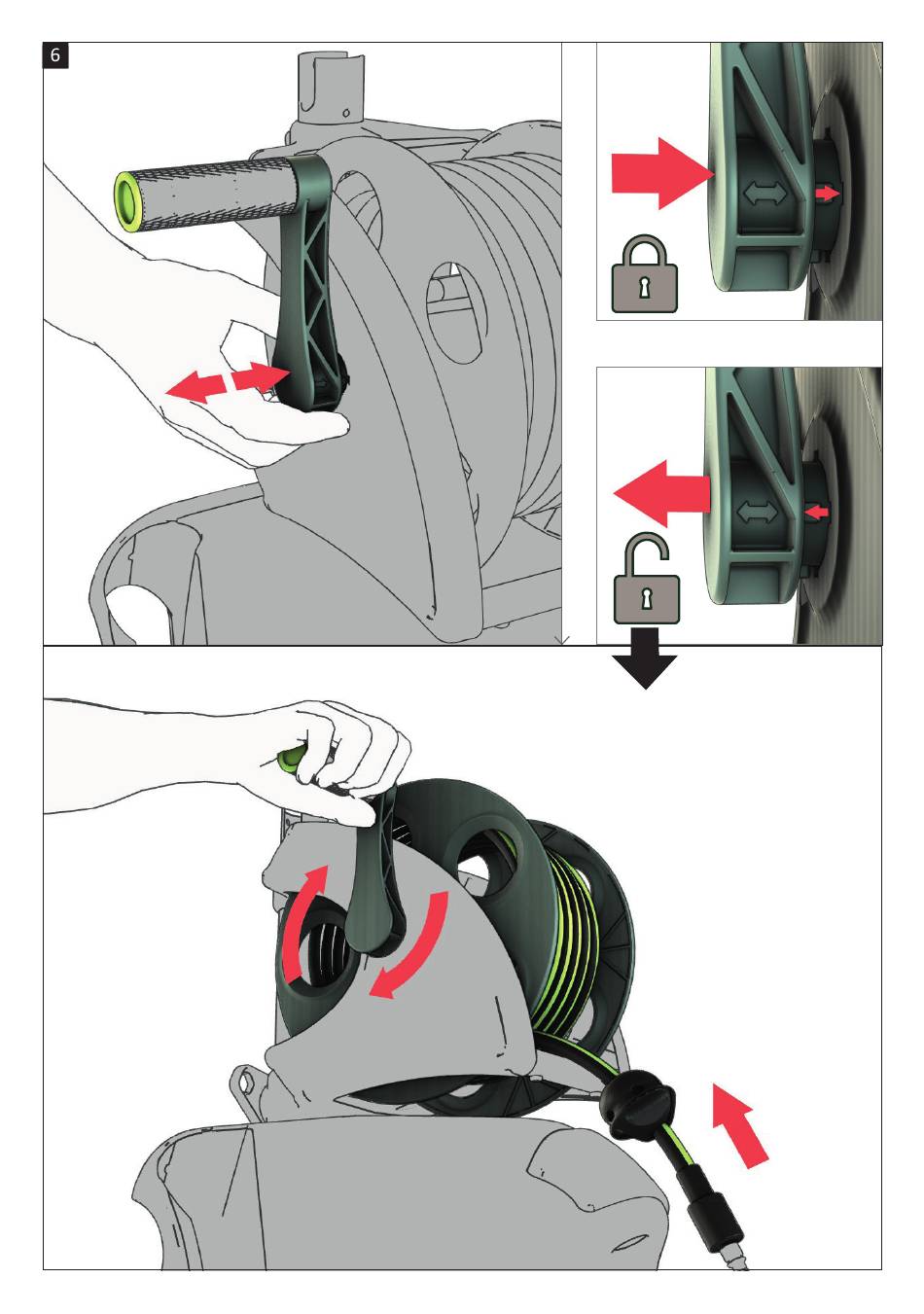 6