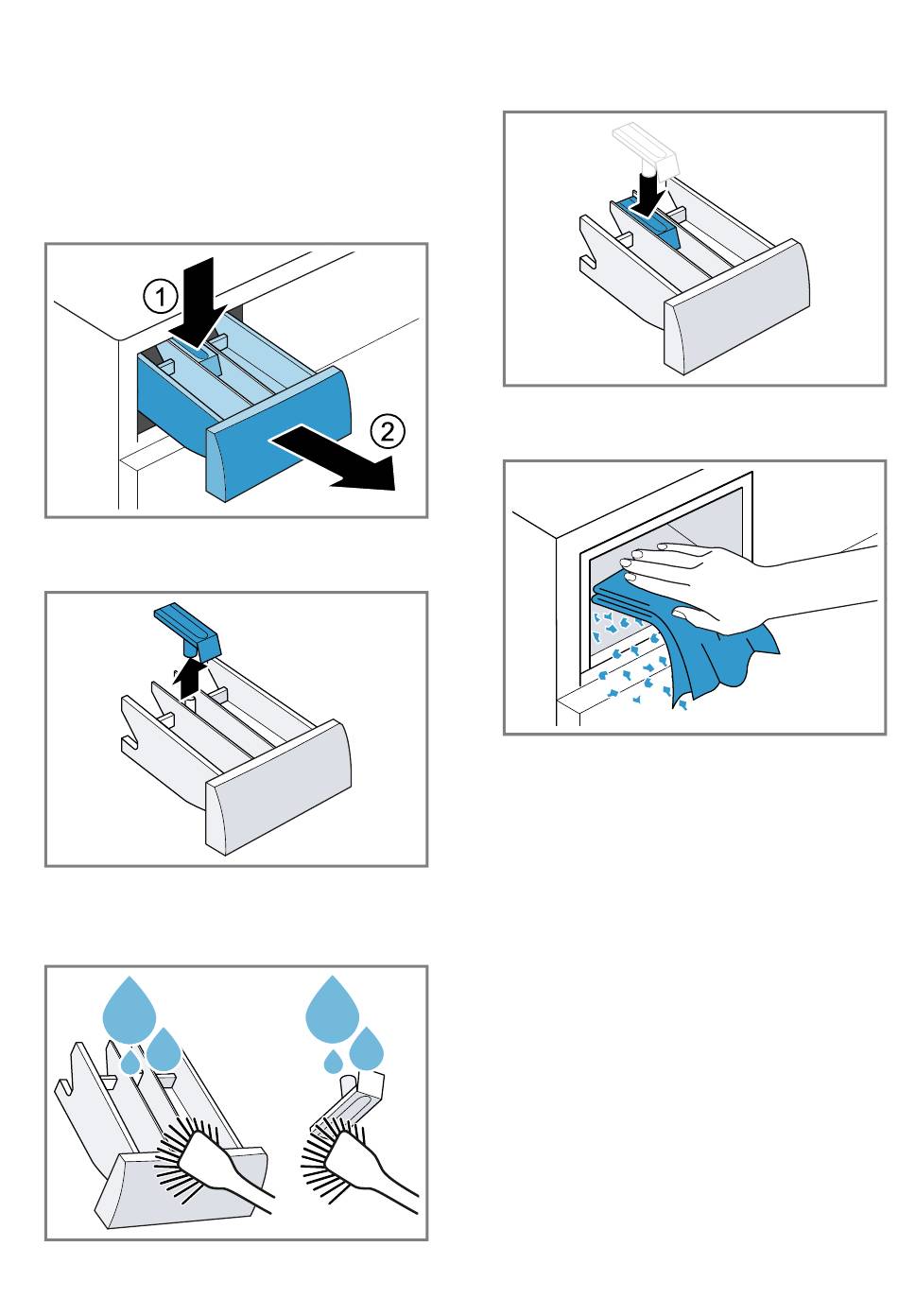 1

2