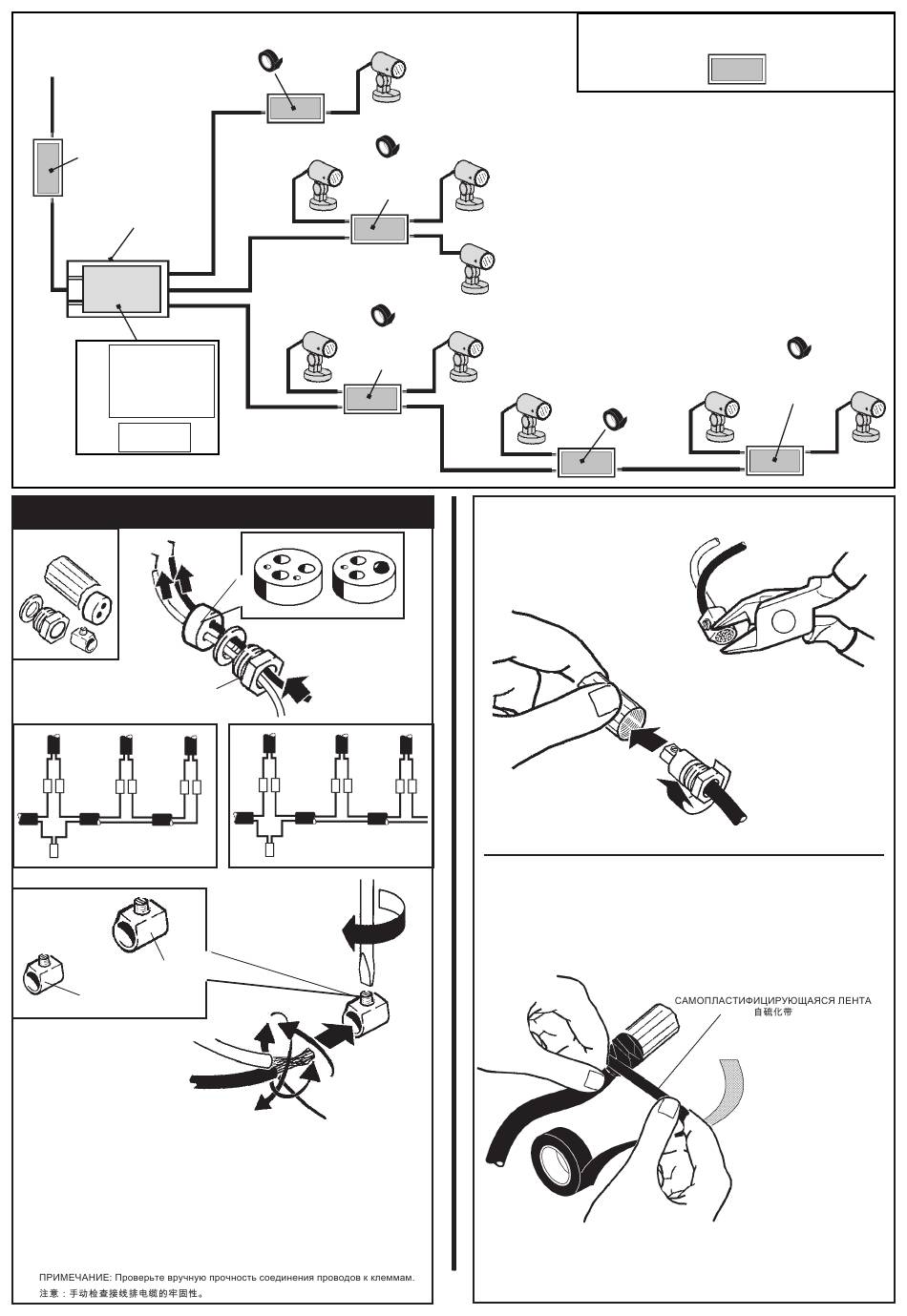 САМОПЛАСТИФИЦИРУЮЩАЯСЯ ЛЕНТА
自硫化带

ПРИМЕЧАНИЕ: Проверьте вручную прочность соединения проводов к клеммам.
注意：手动检查接线排电缆的牢固性。