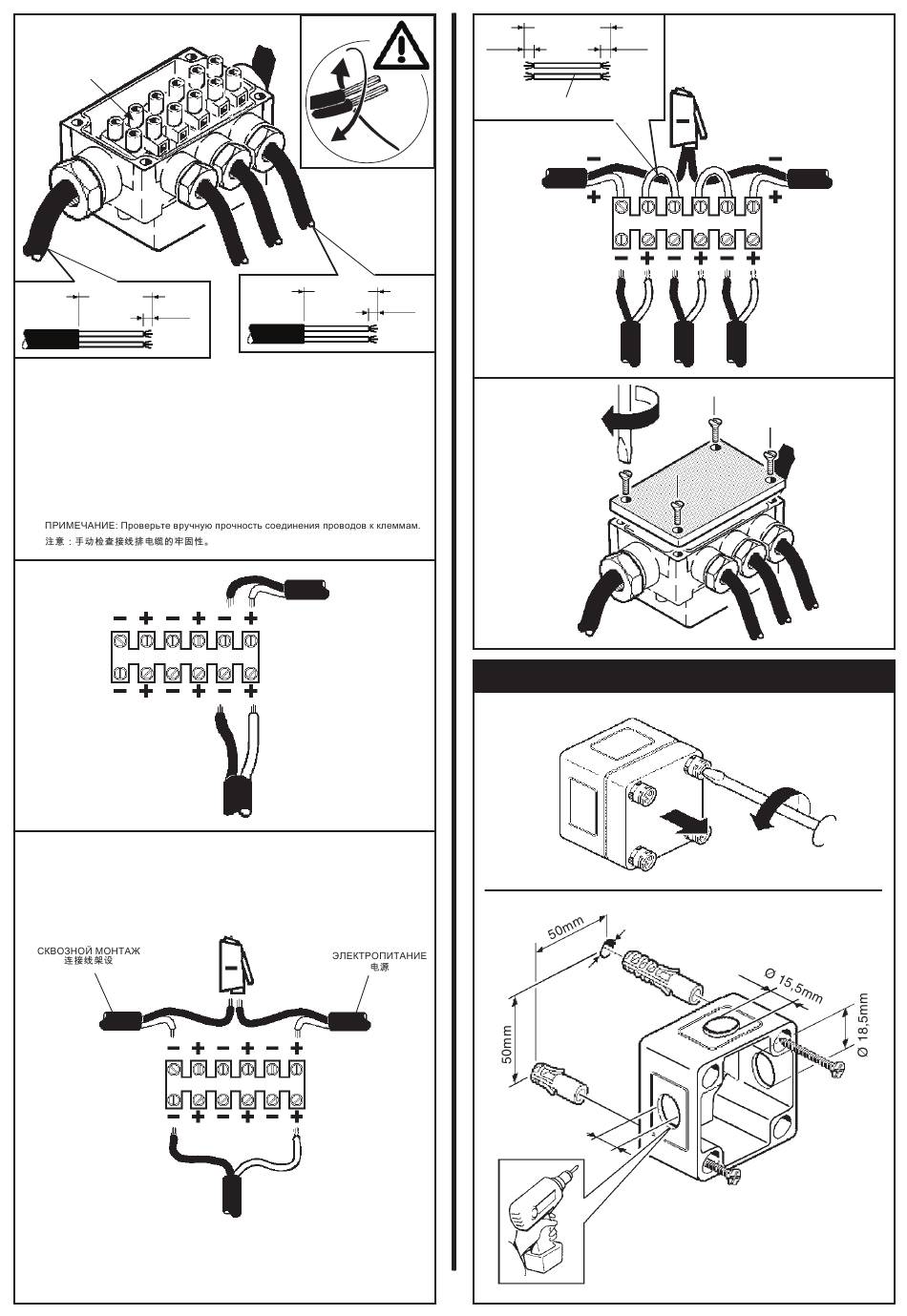 ПРИМЕЧАНИЕ: Проверьте вручную прочность соединения проводов к клеммам.
注意：手动检查接线排电缆的牢固性。

СКВОЗНОЙ МОНТАЖ
连接线架设

ЭЛЕКТРОПИТАНИЕ
电源

50mm

50mm

Ø 15,5mm

Ø 18,5mm