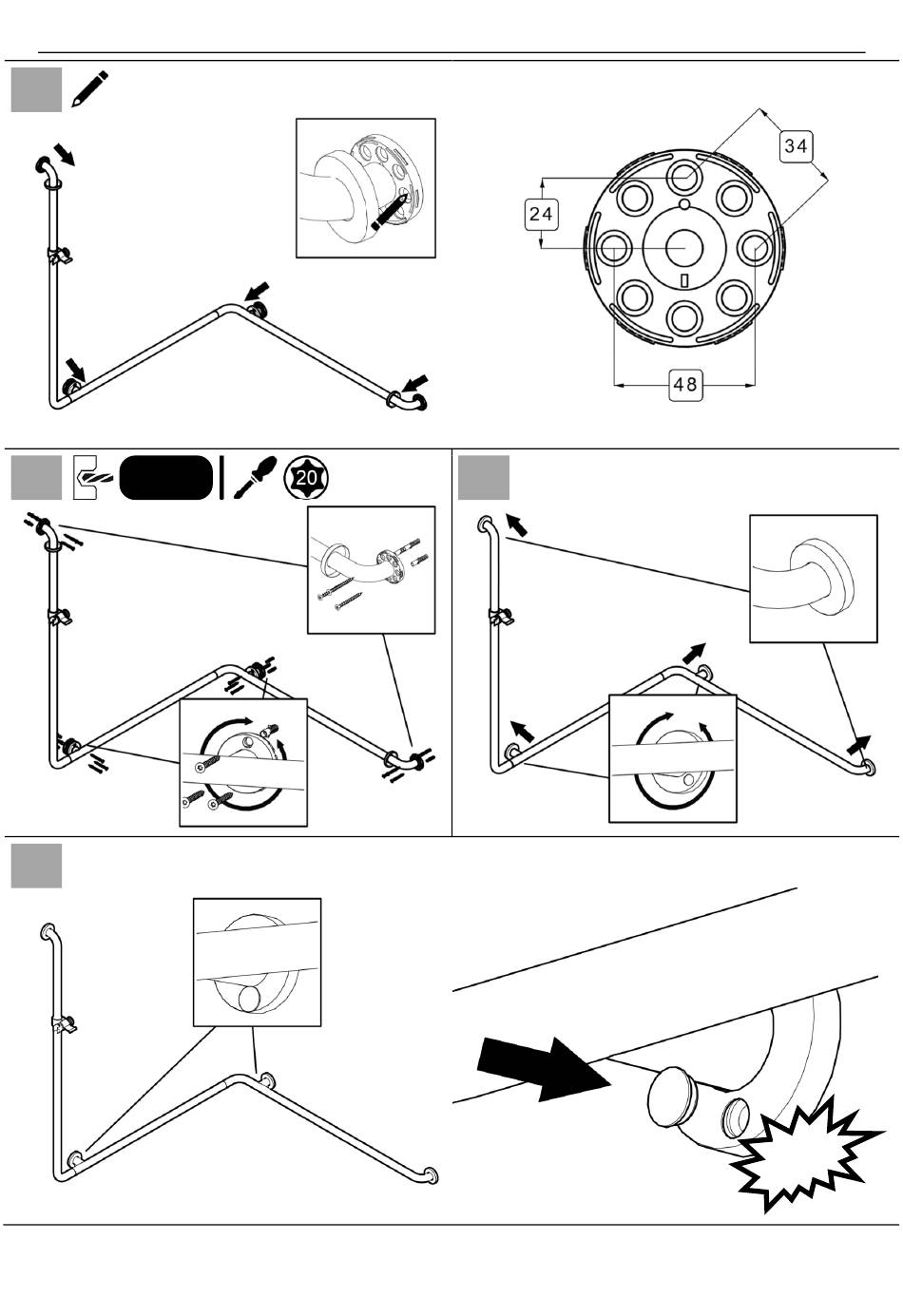 34

24

48

20