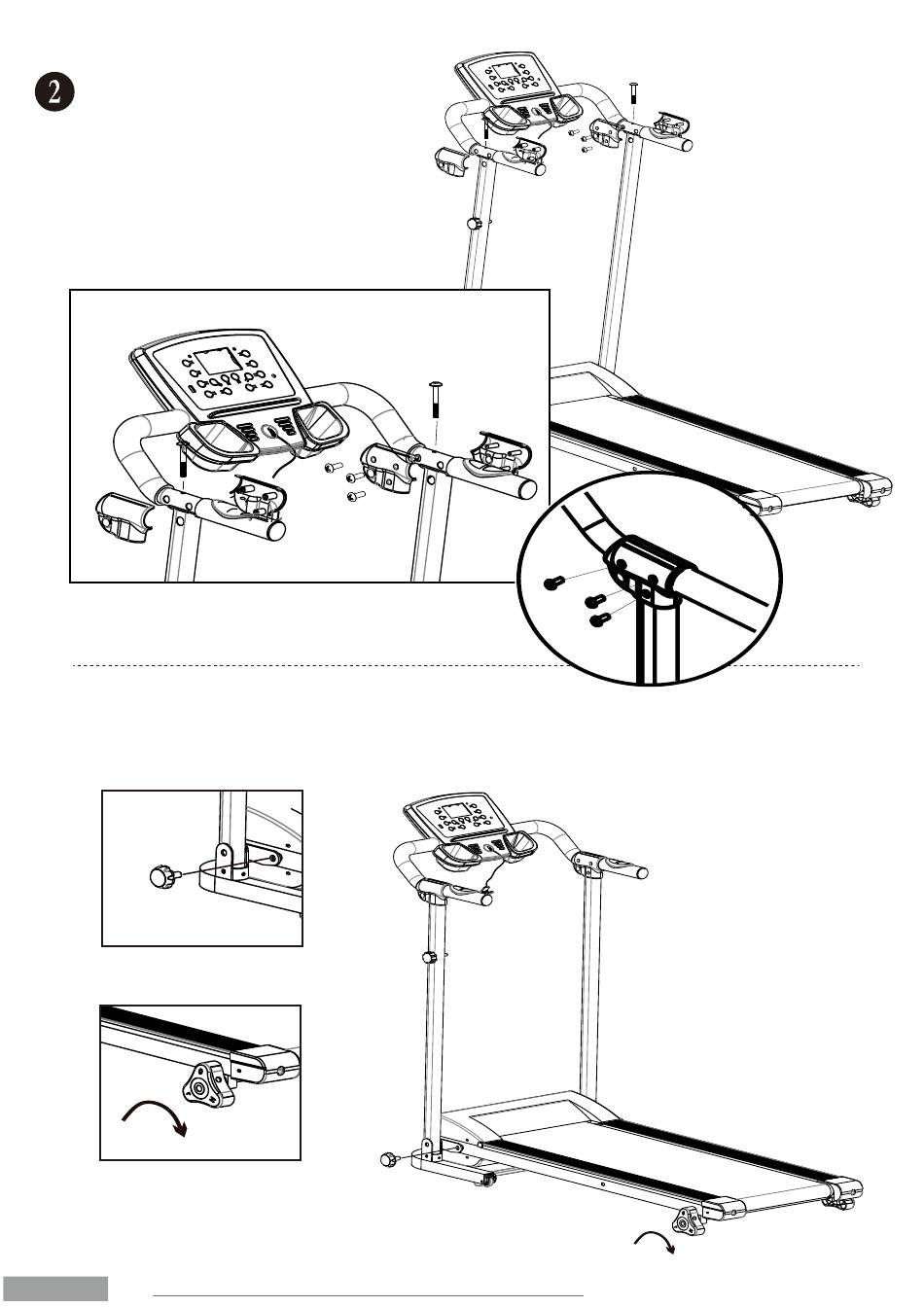 2