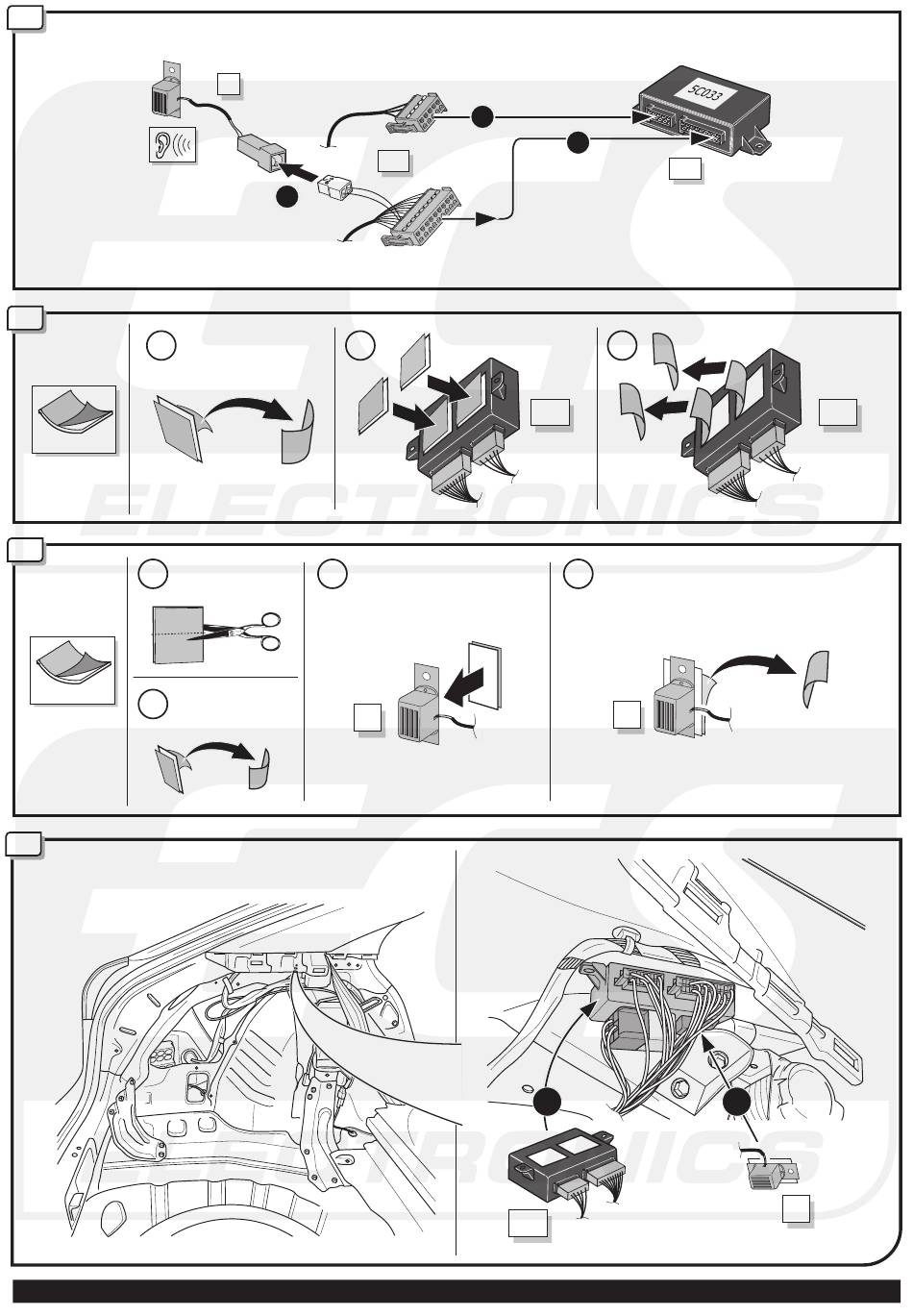 5C033

ECS ELECTRONICS

ECS ELECTRONICS