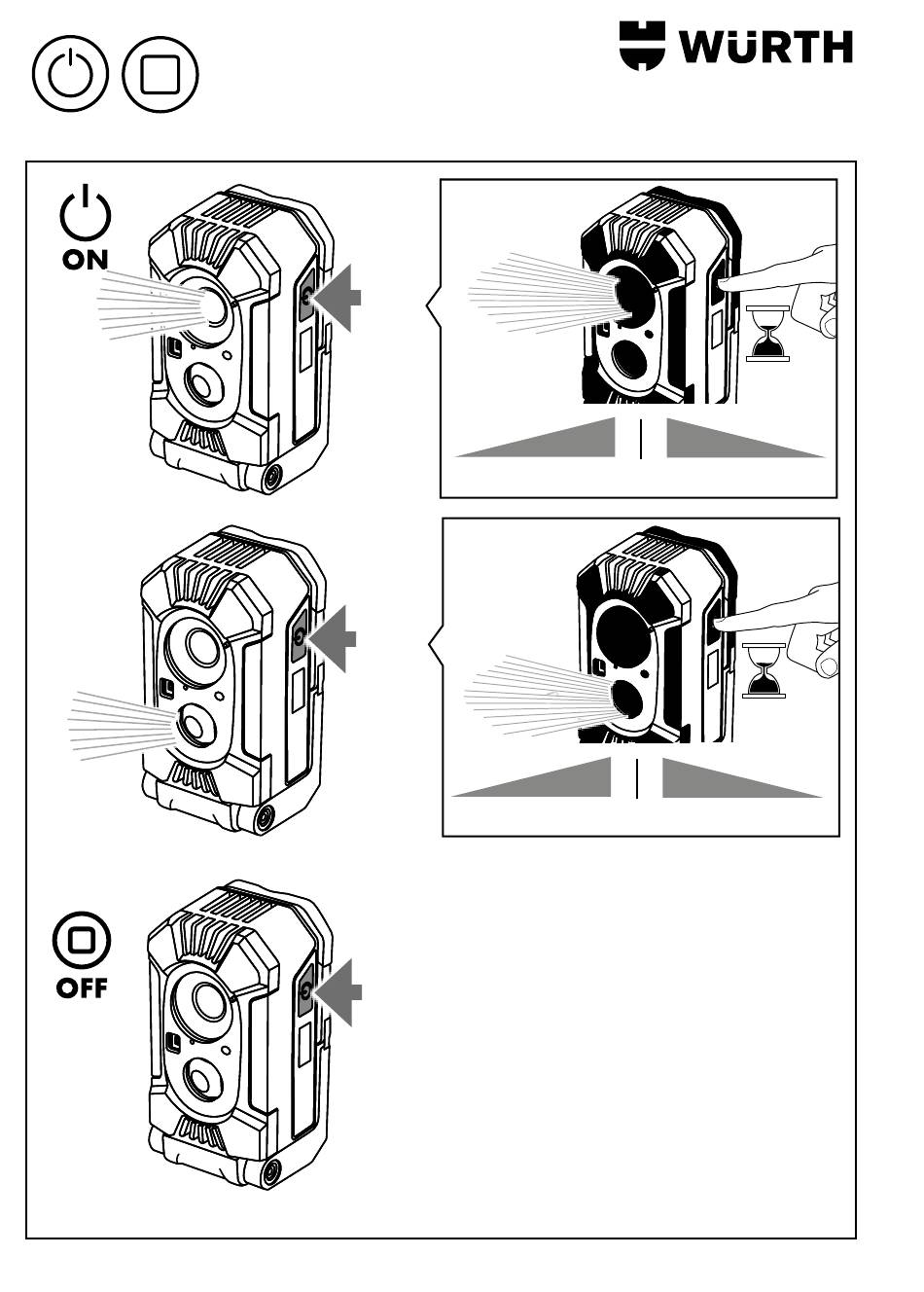 WÜRTH

ON

OFF