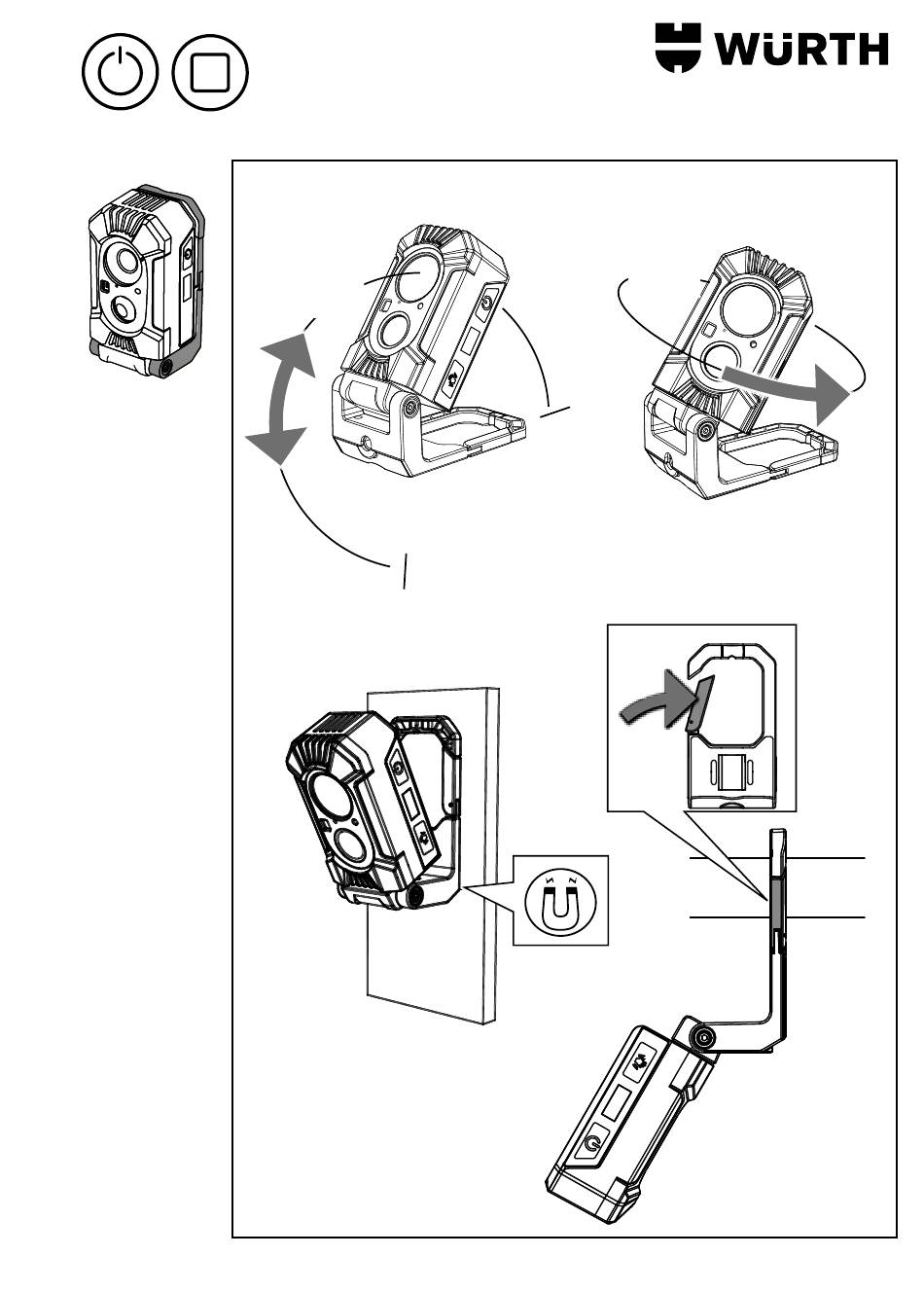 WÜRTH