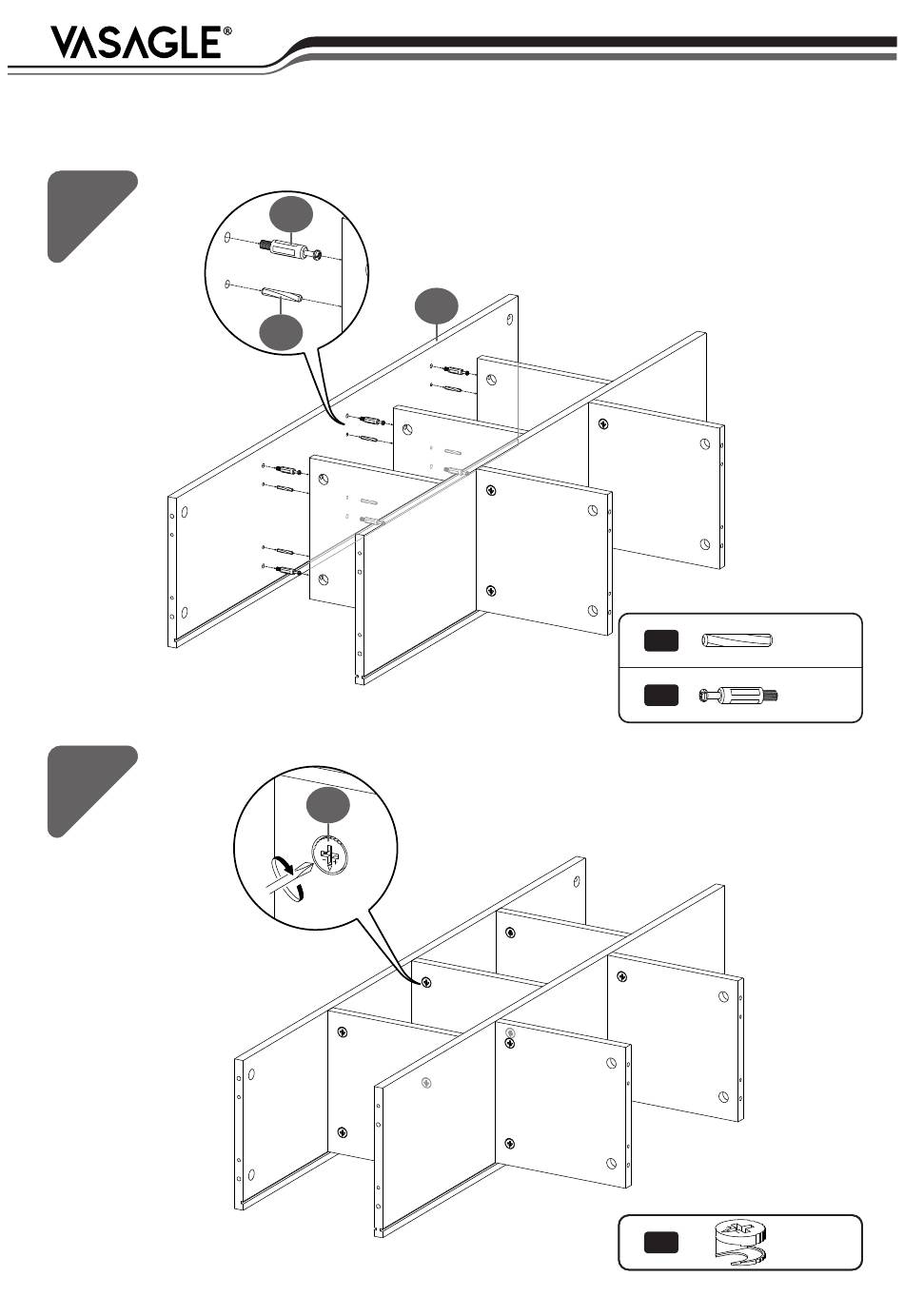 VASAGLE®