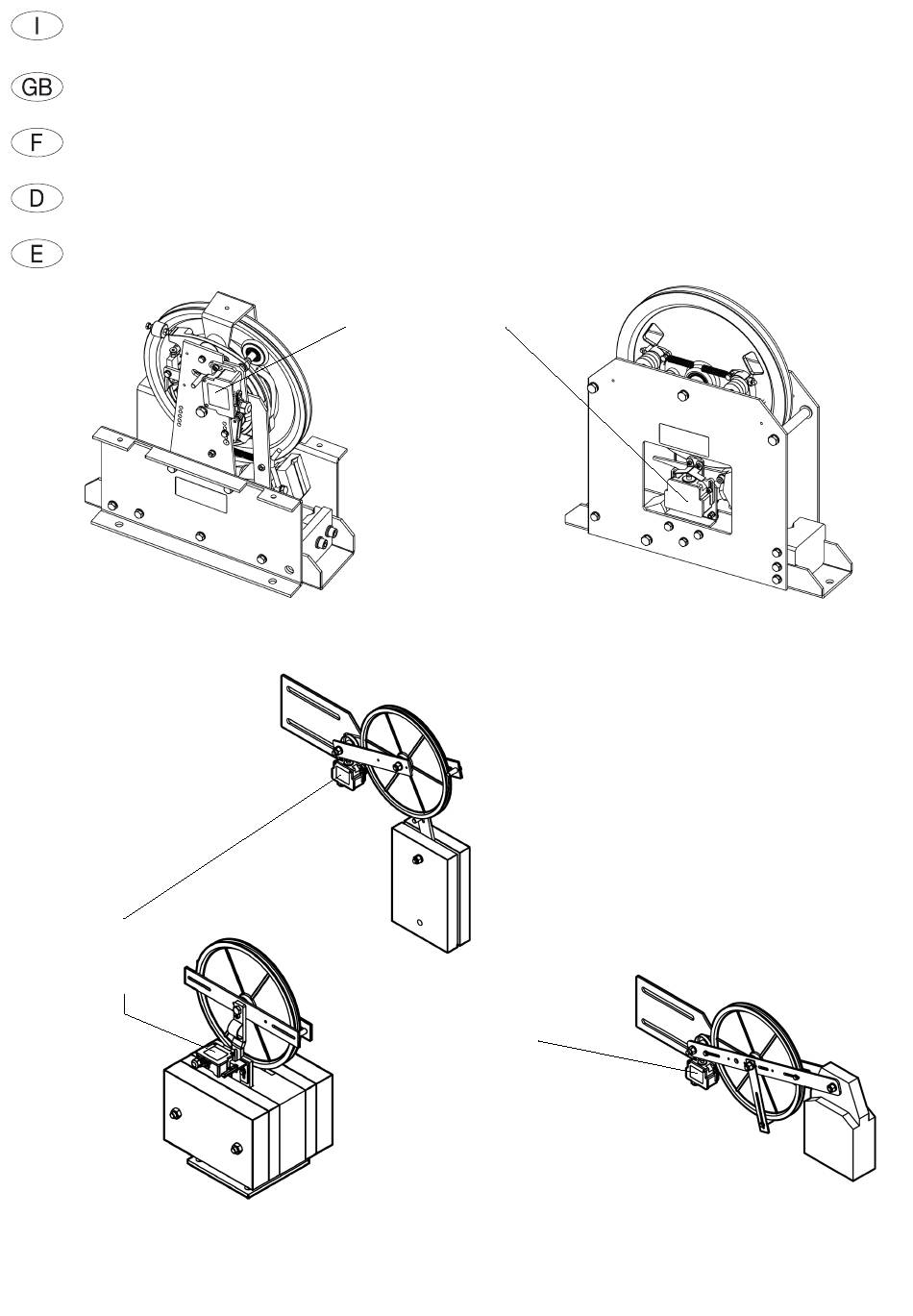 I

GB

F

D

E