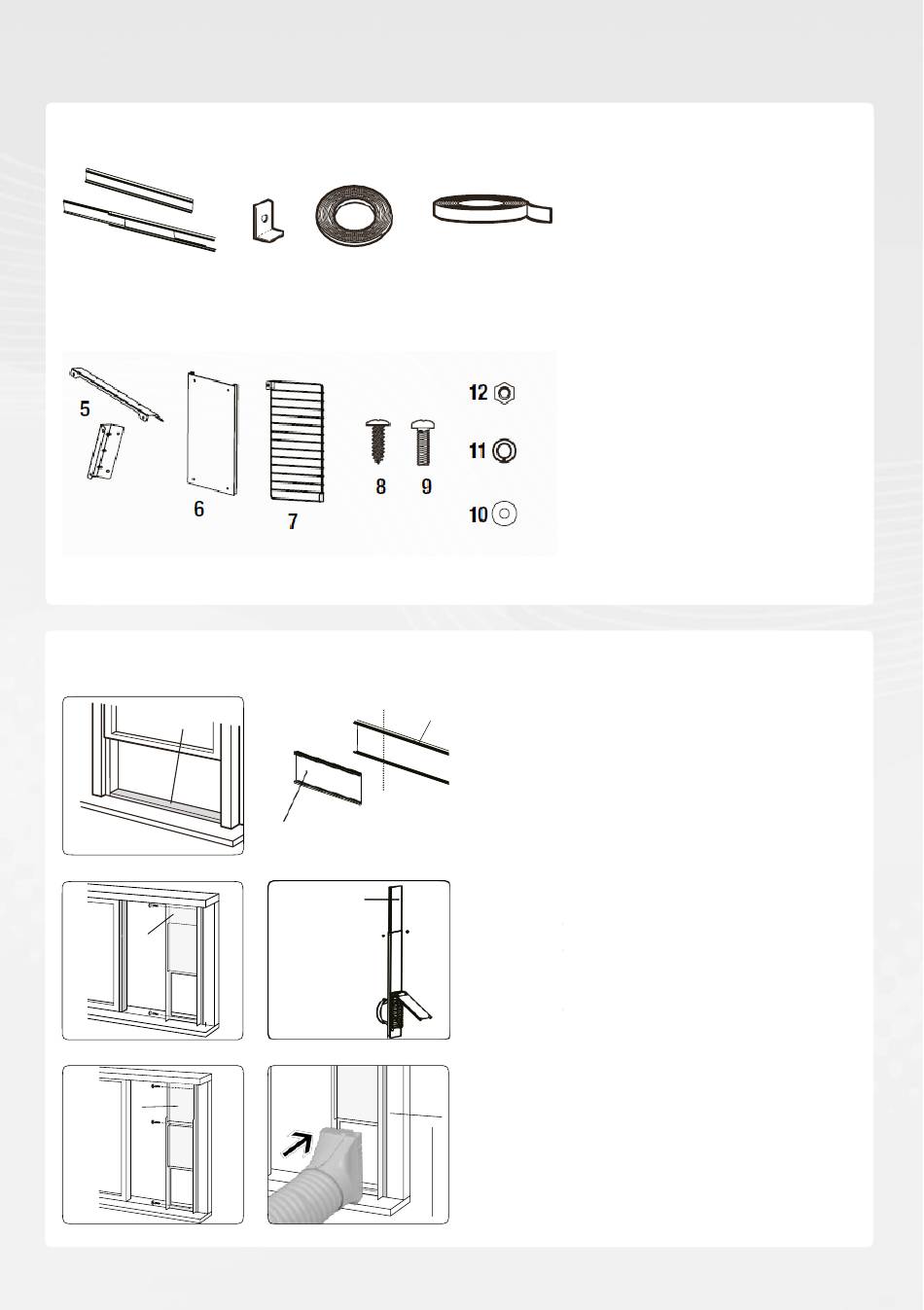 5

6

7

8

9

12

11

10