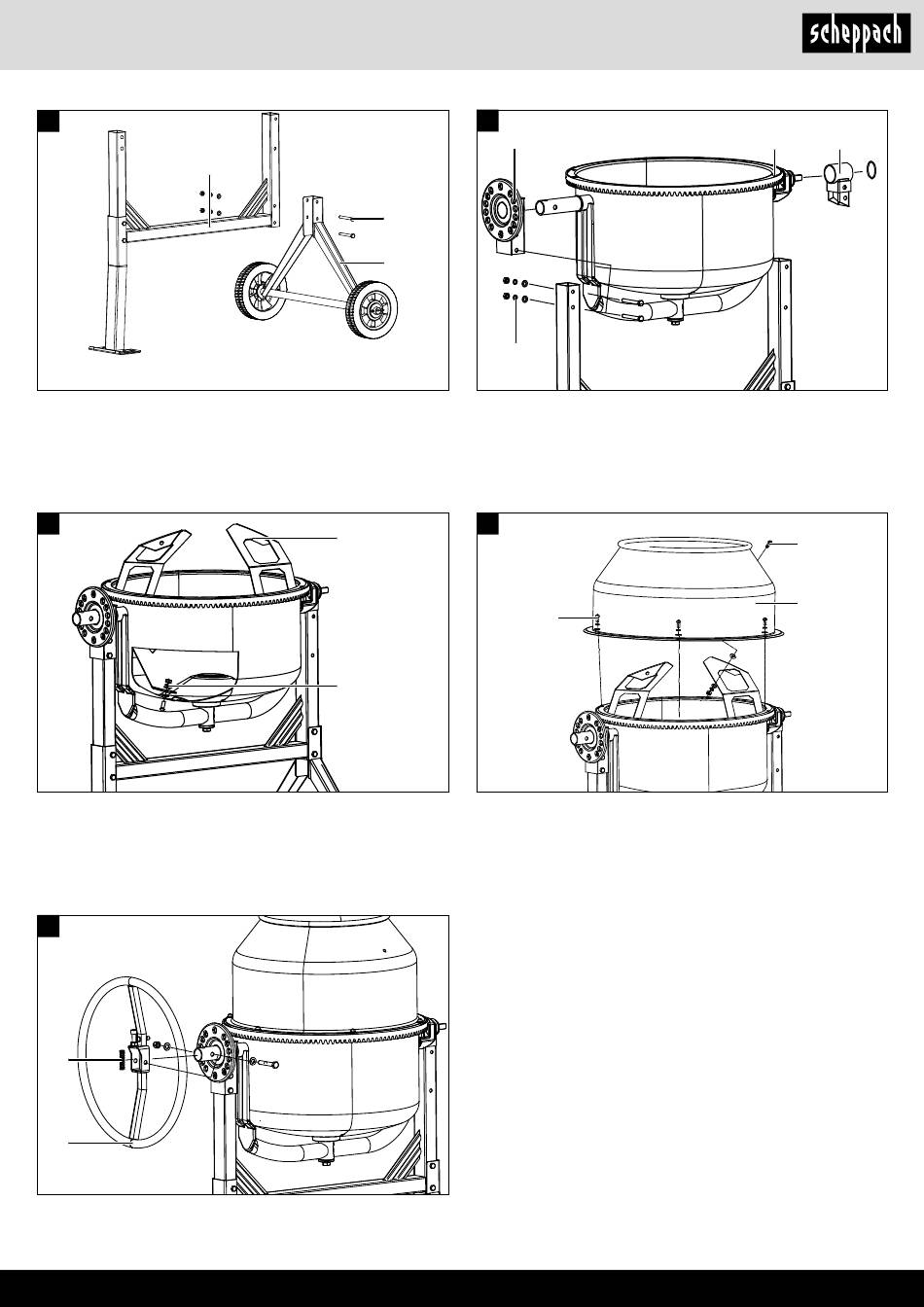 scheppach