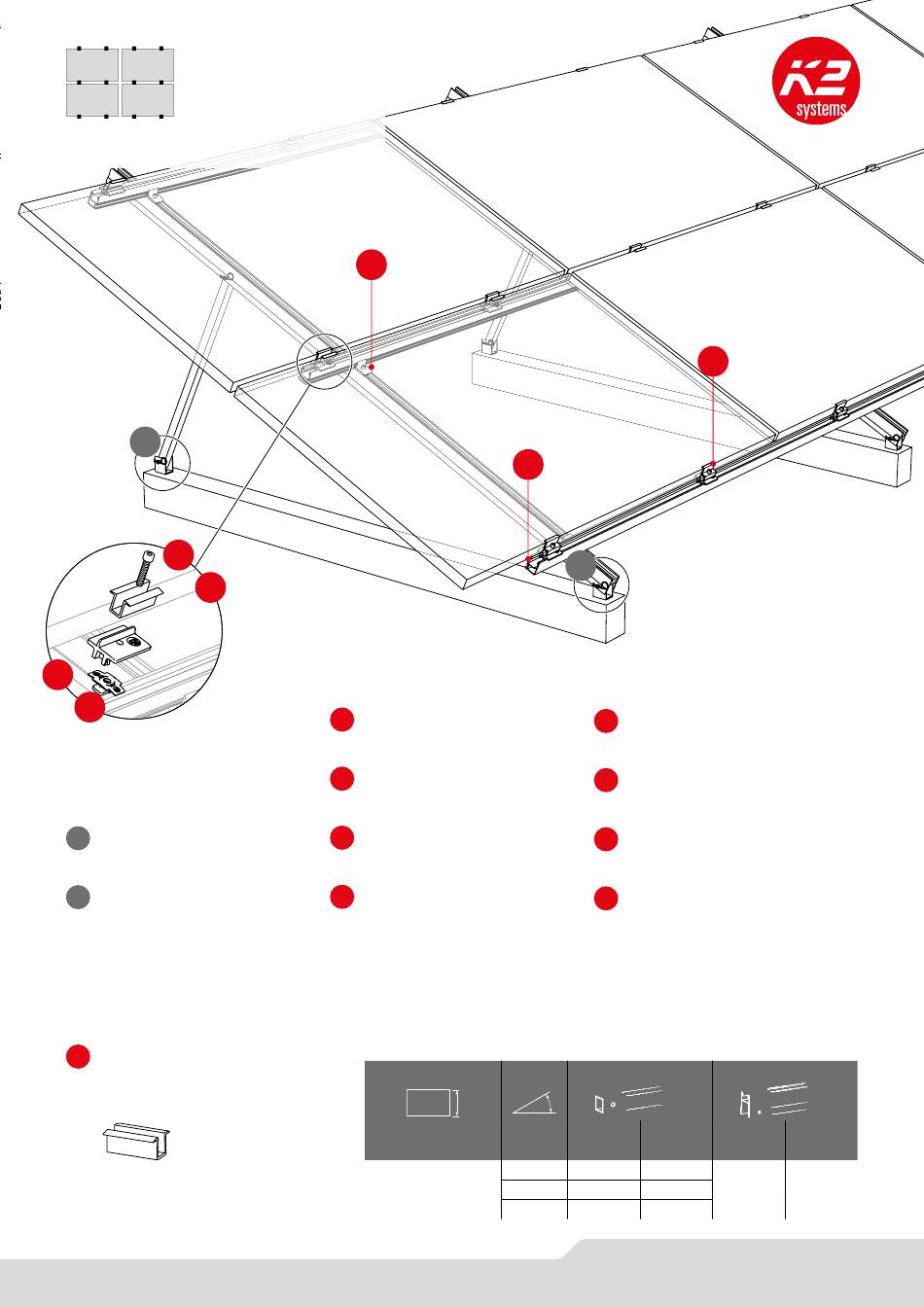 K2
systems