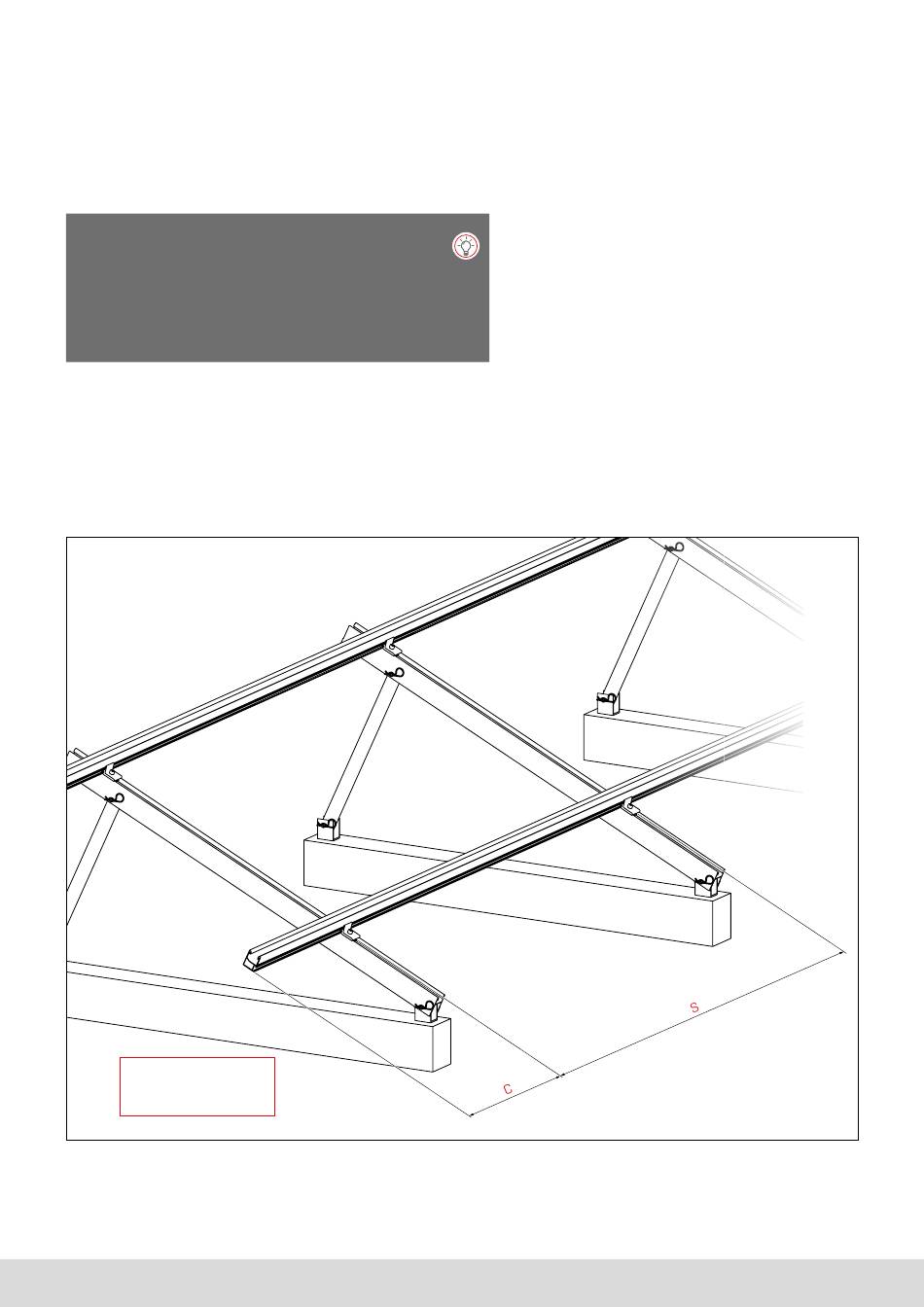 S

C