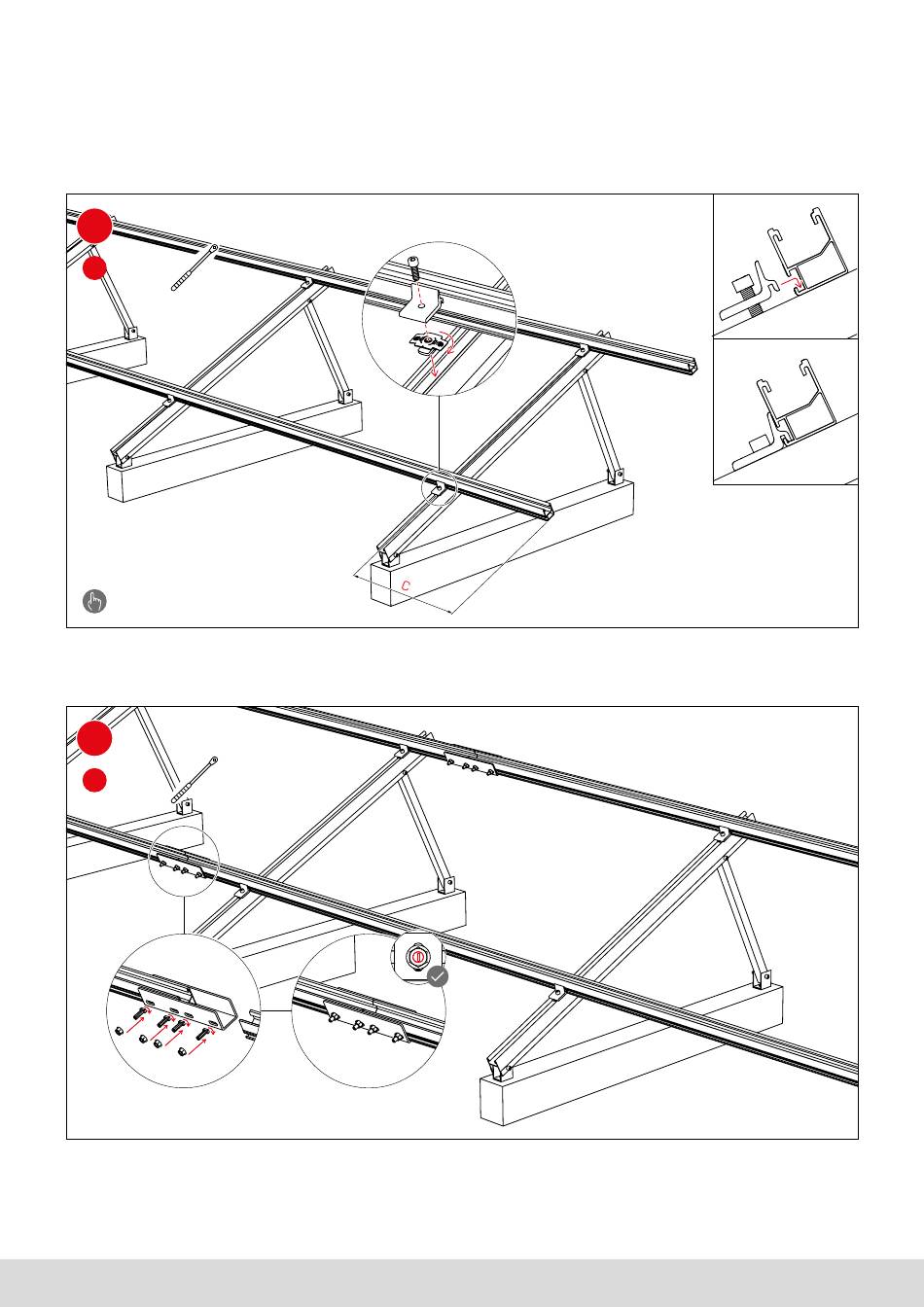 C