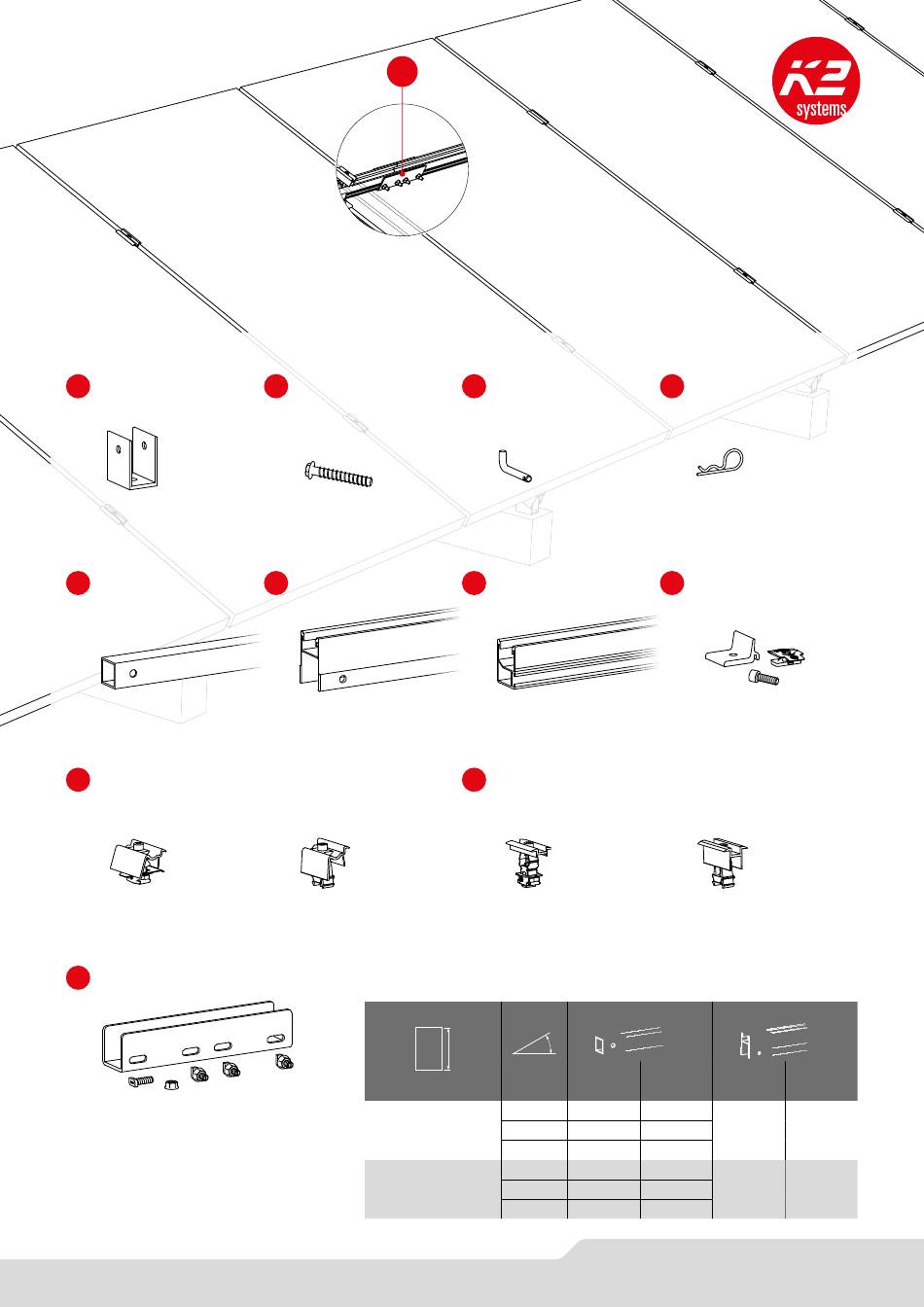 K2
systems