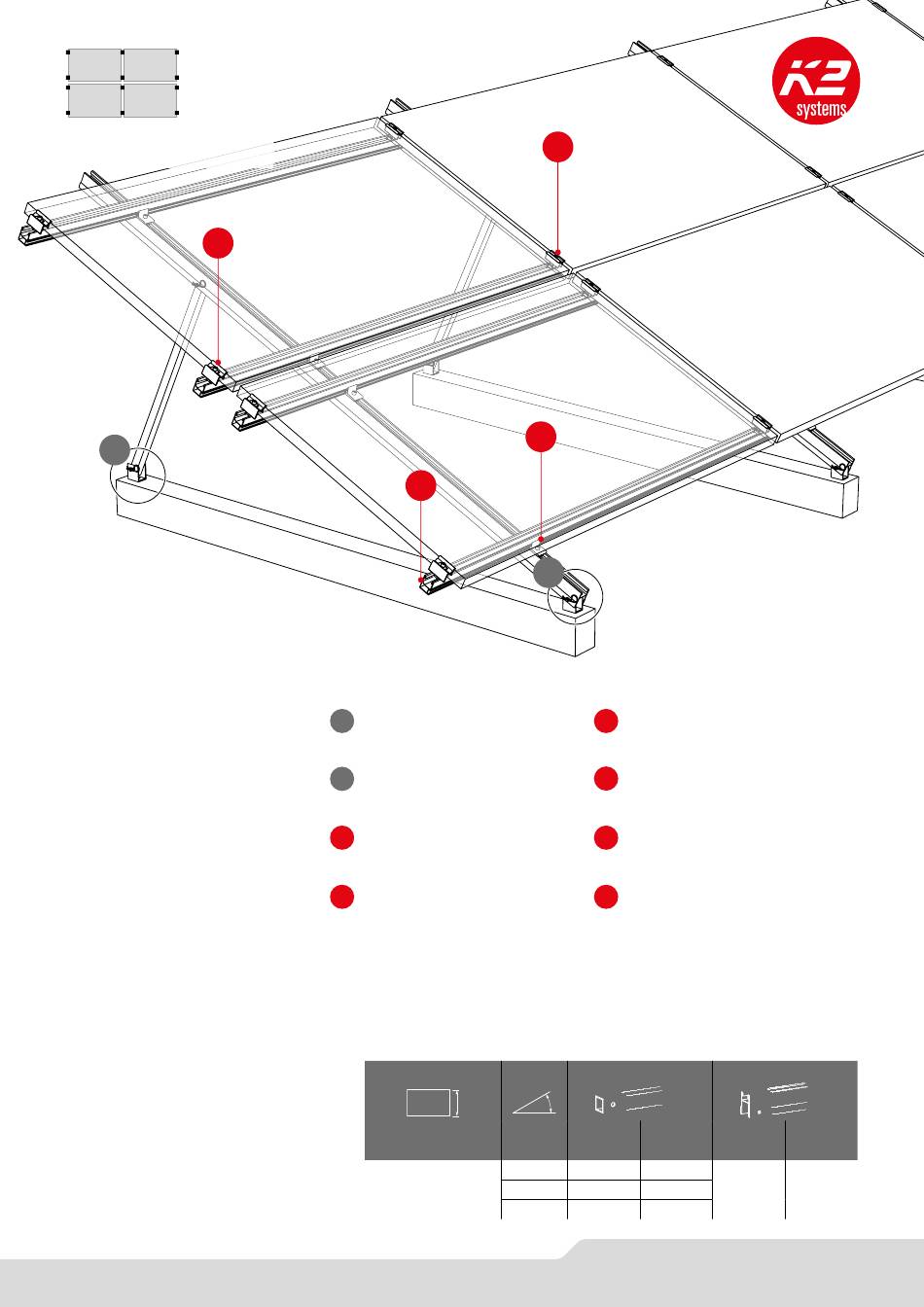 K2 systems