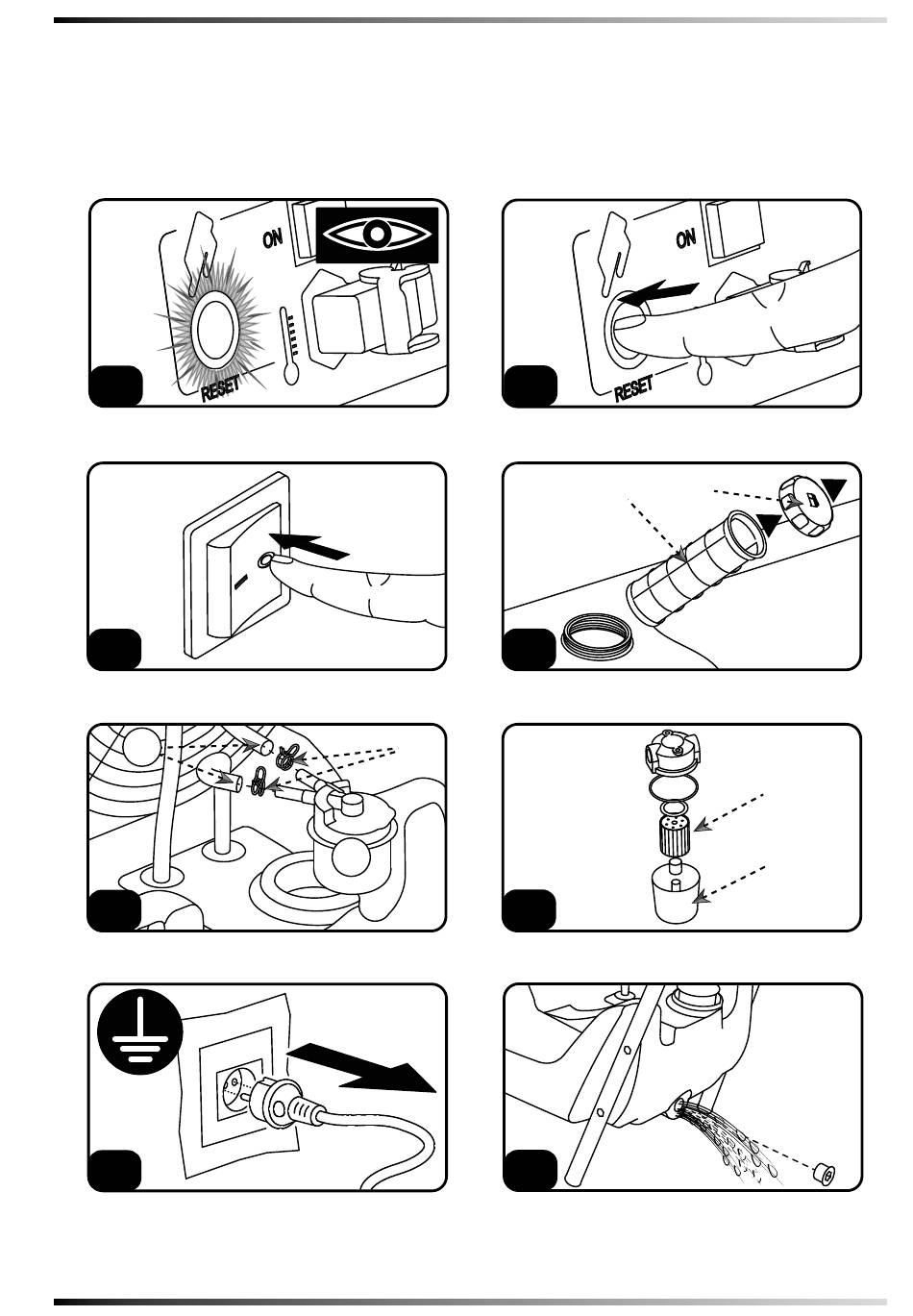 ON
RESET

ON
RESET