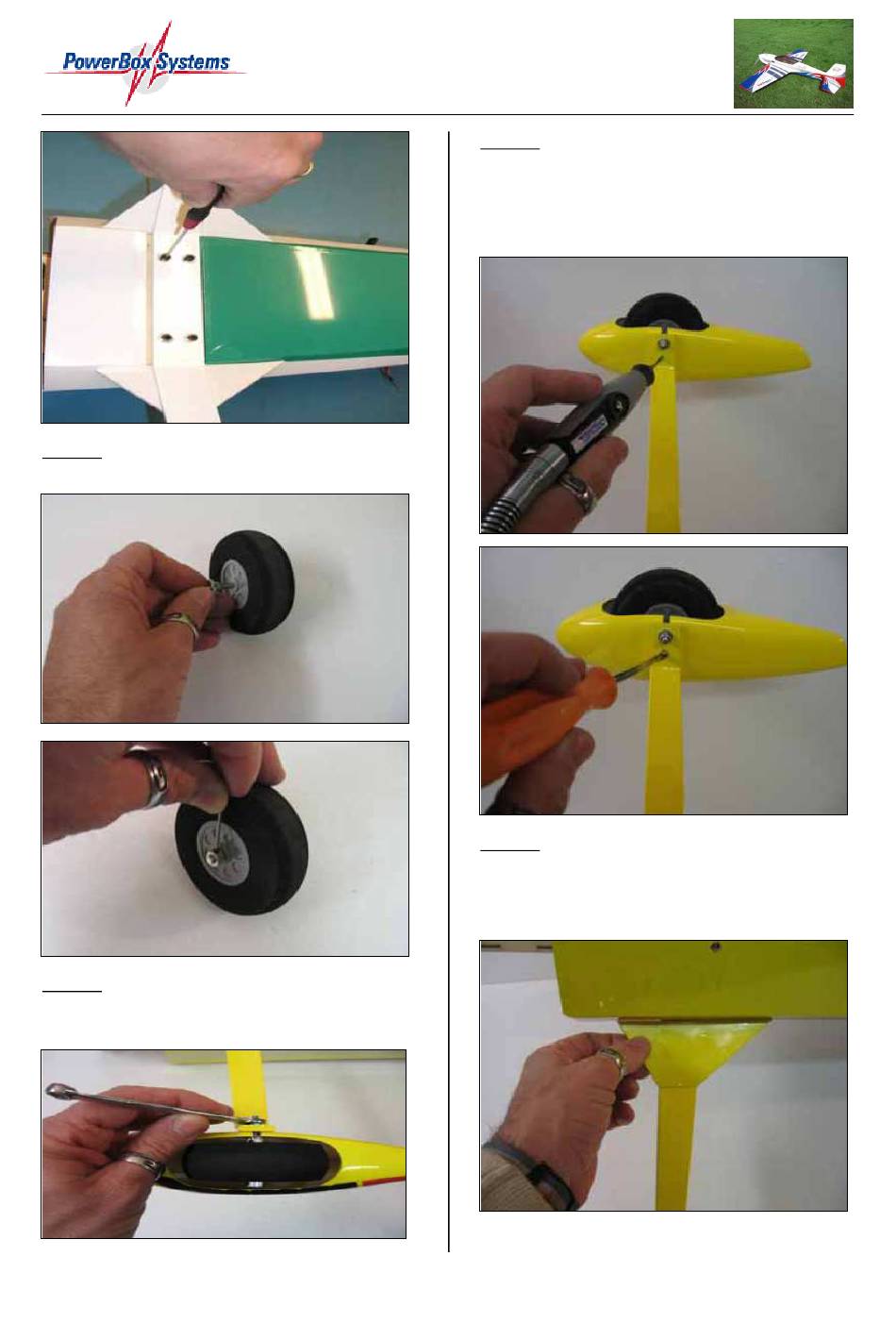 PowerBox Systems