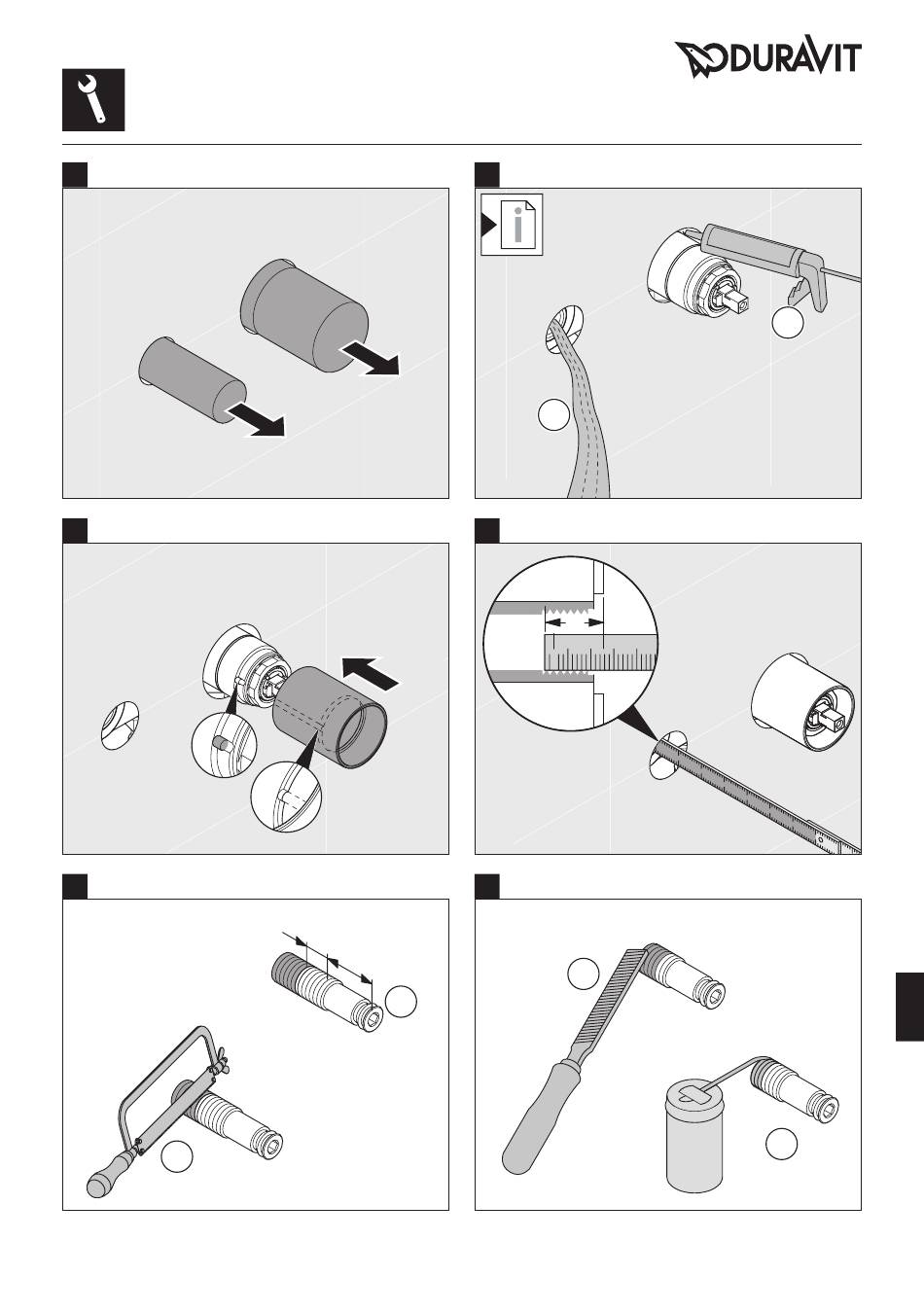 DURAVIT

i