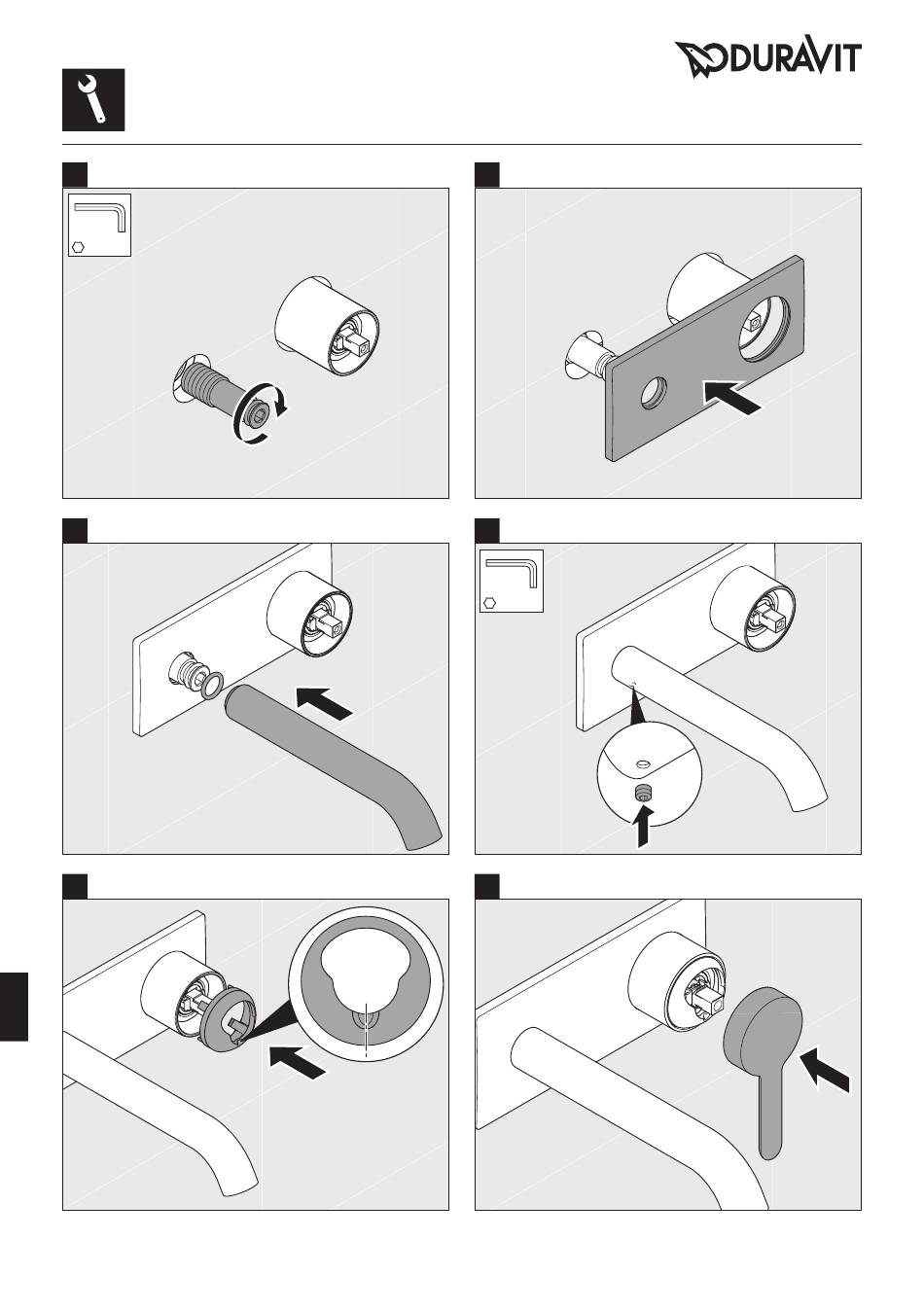 DURAVIT