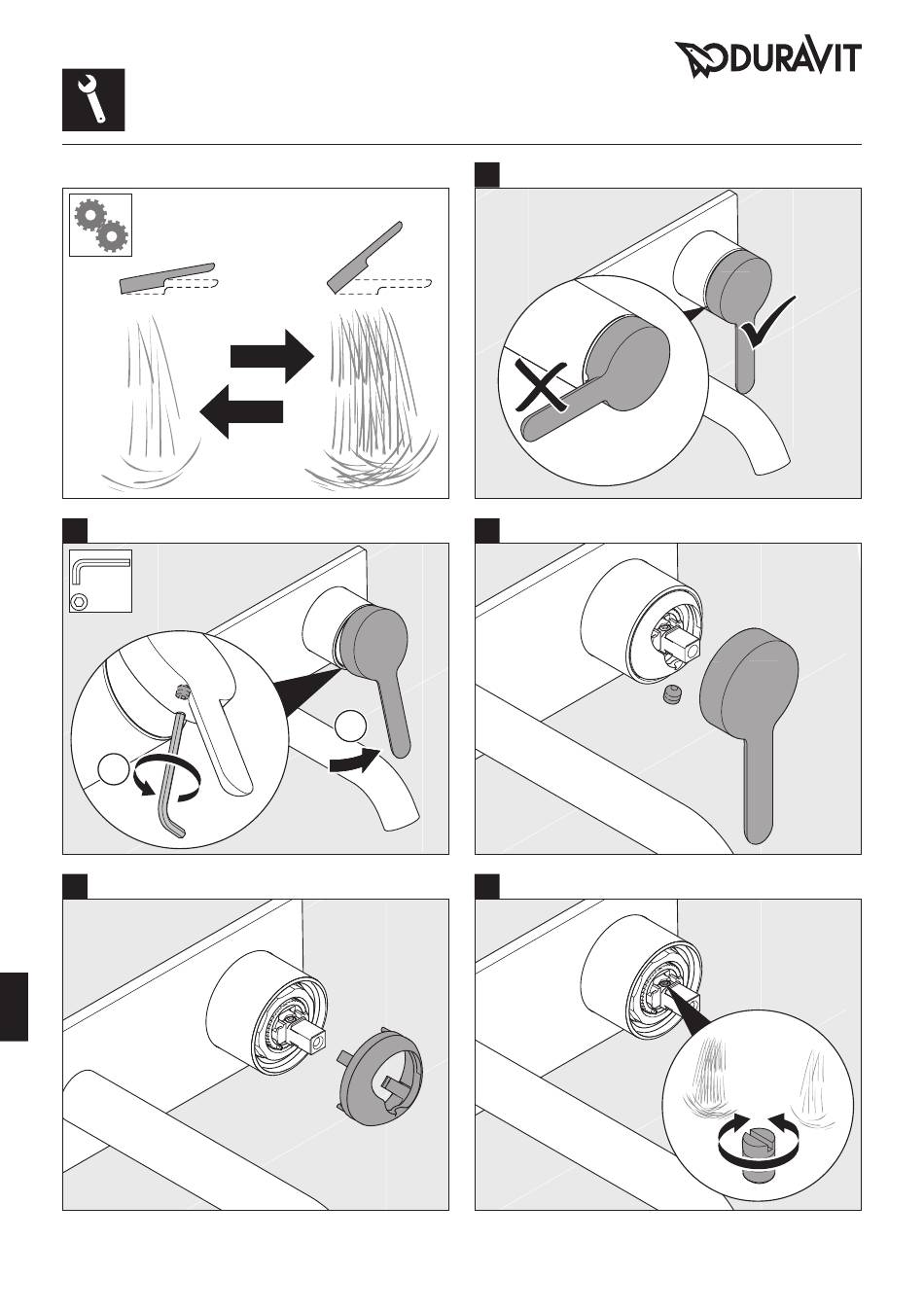 DURAVIT