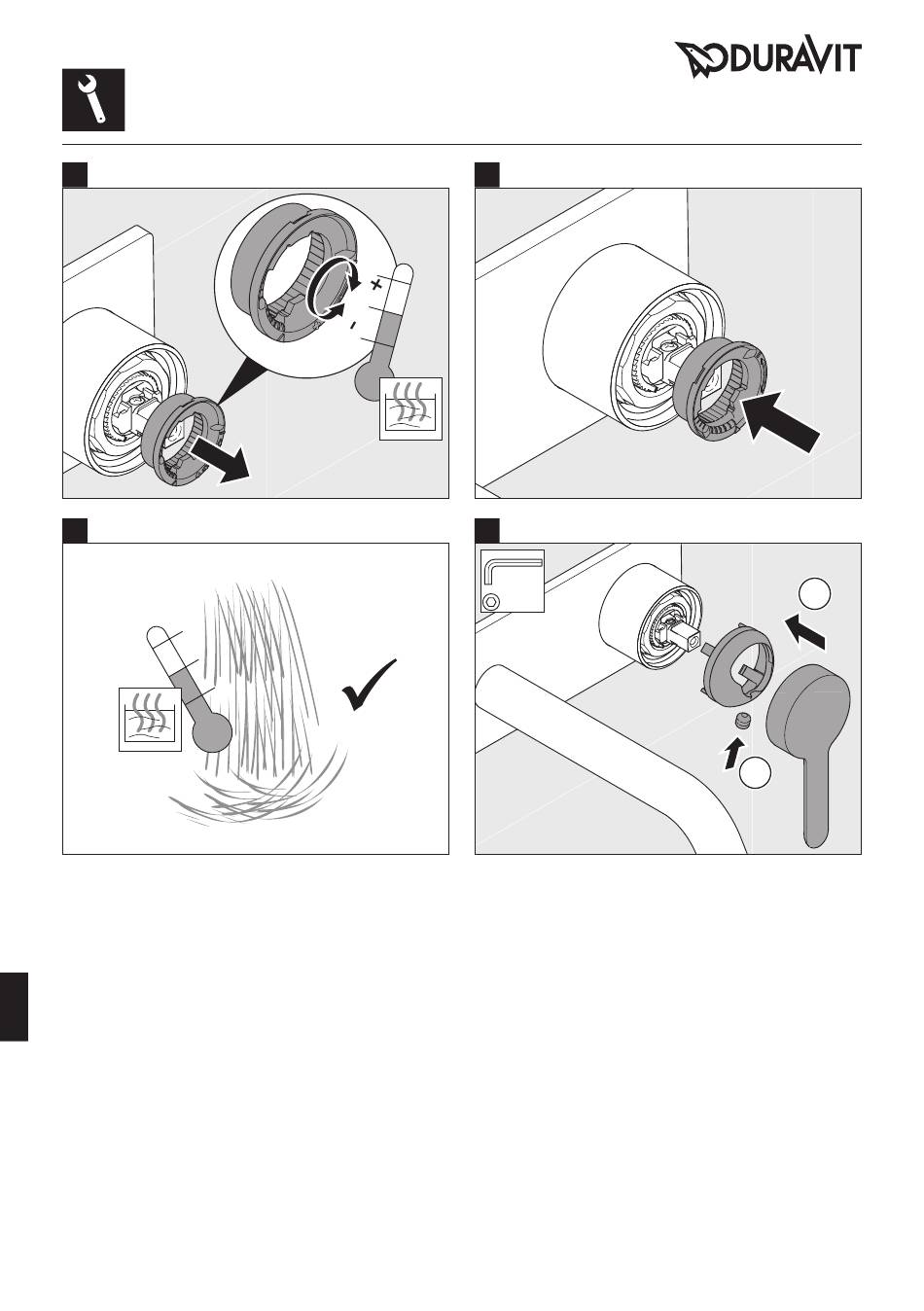 DURAVIT

+
-