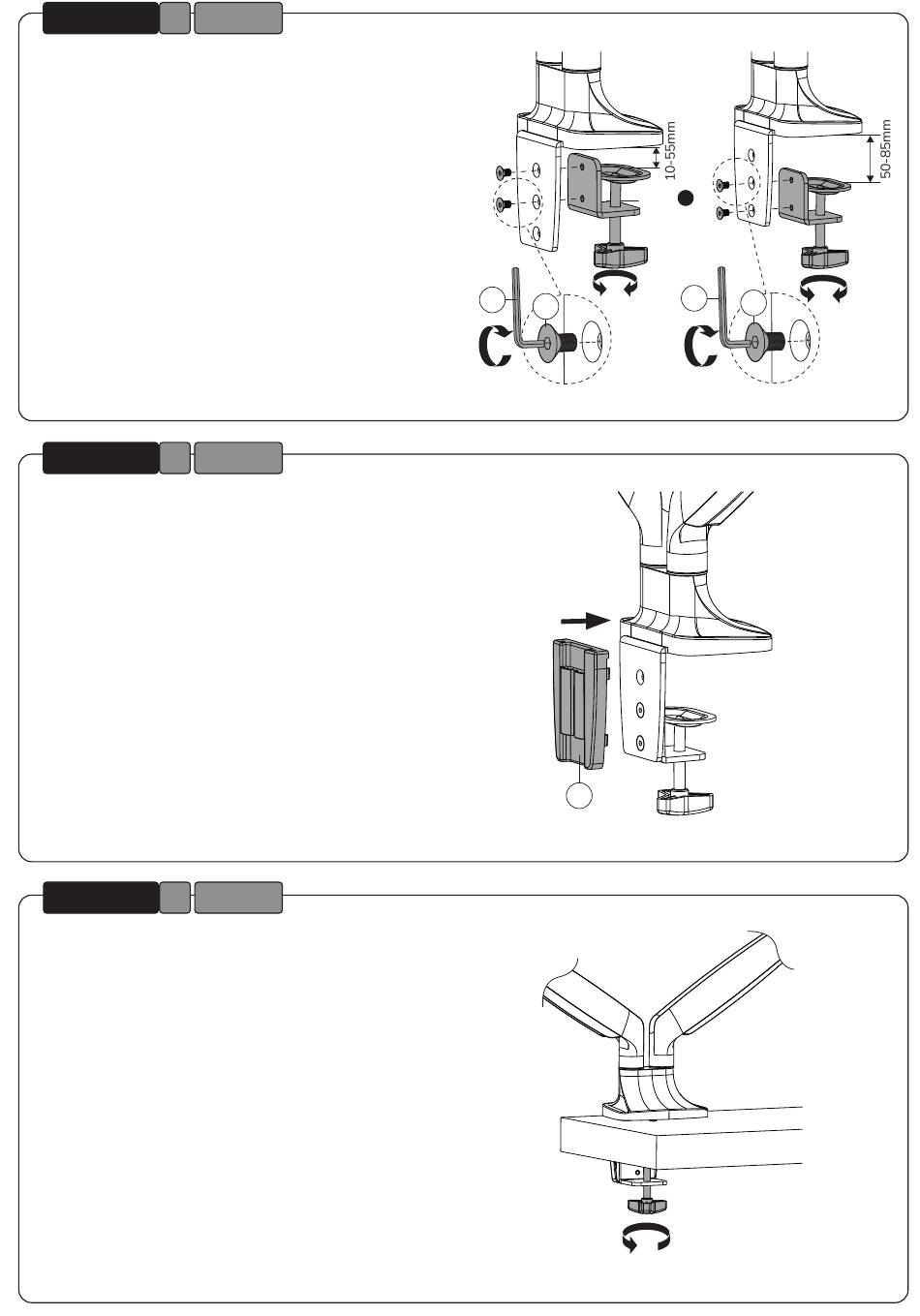 10-55mm

50-85mm