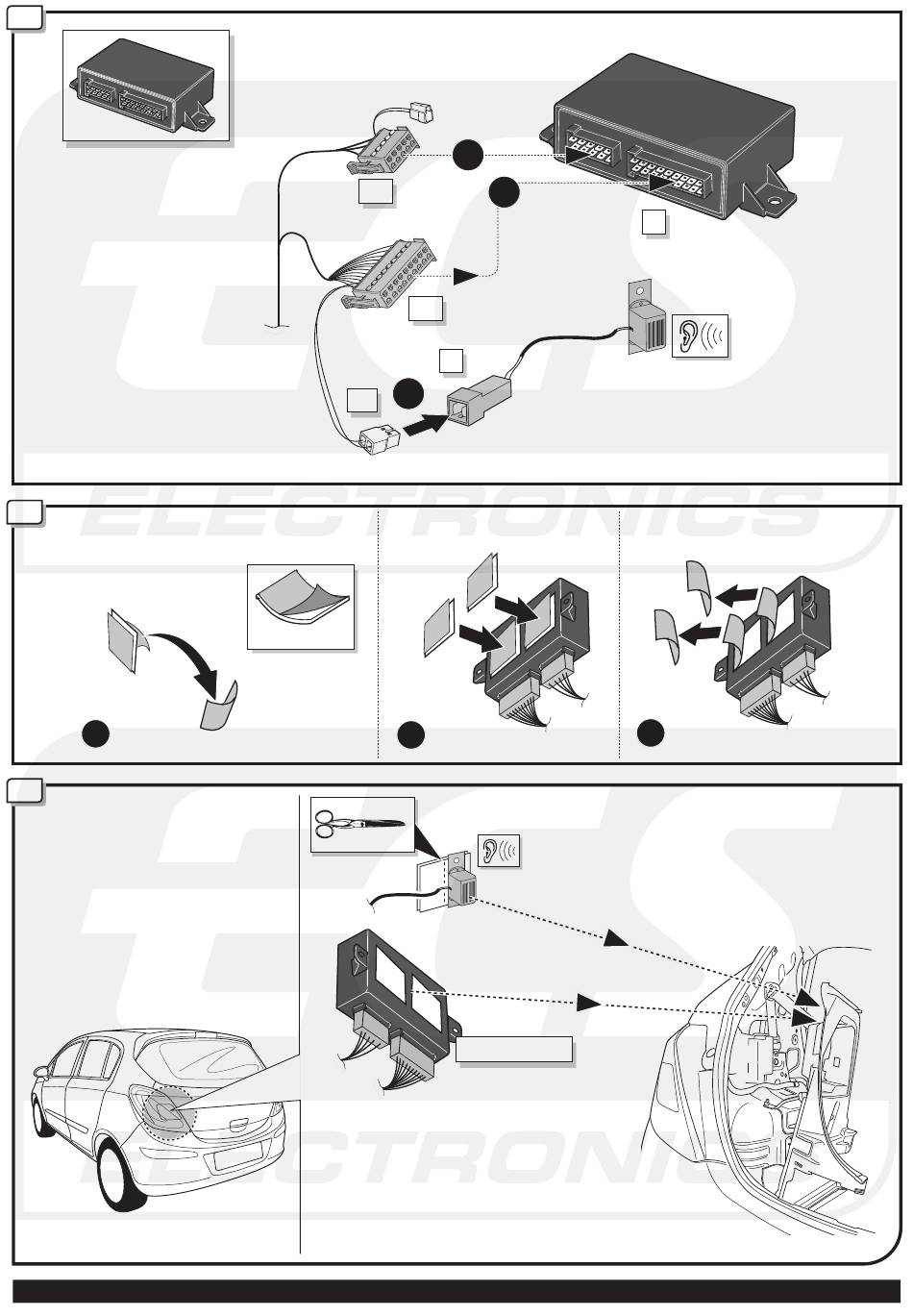 ECS
ELECTRONICS
ECS
ELECTRONICS