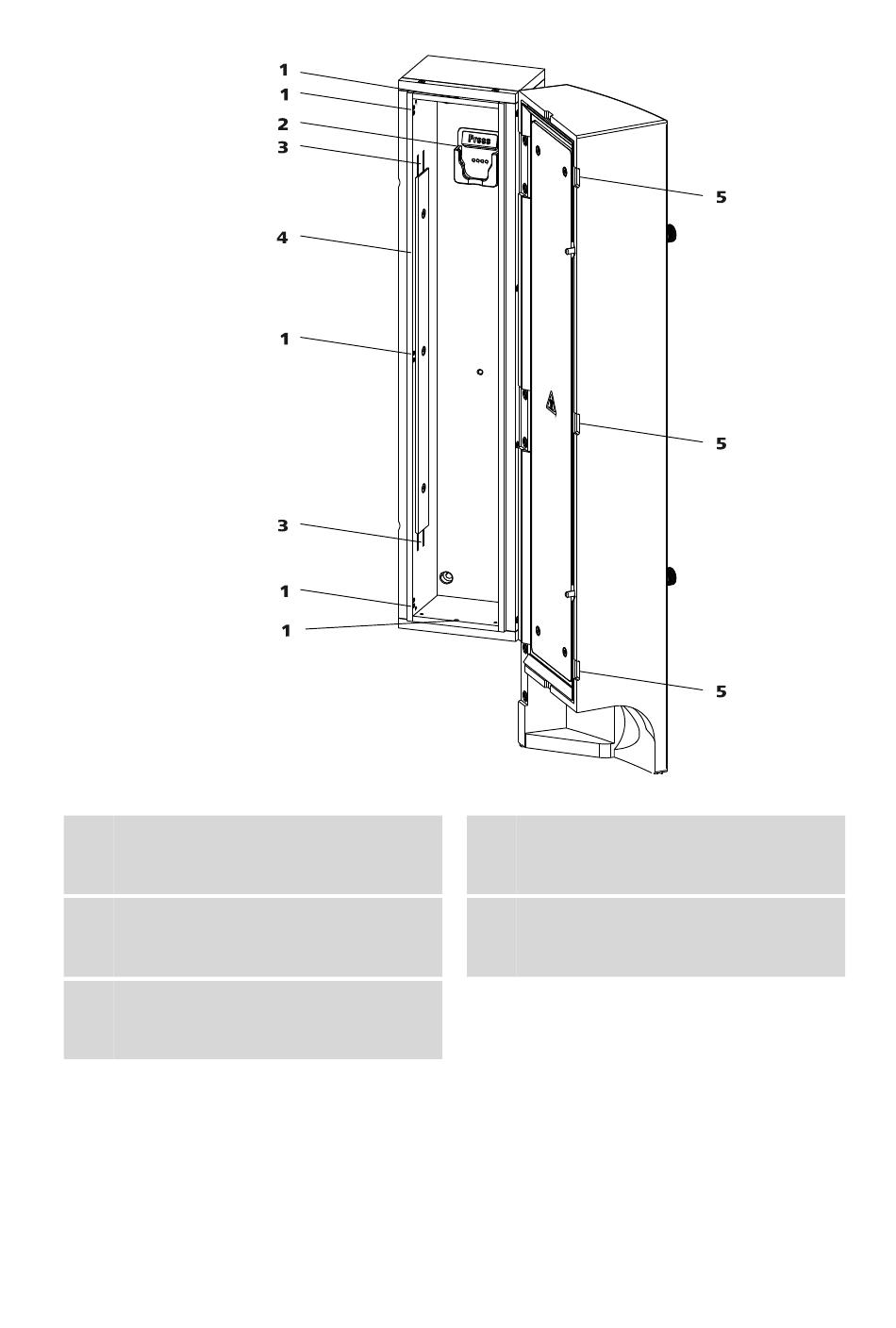 1
1
2
3
4
1
3
1
1
Press
5
5
5