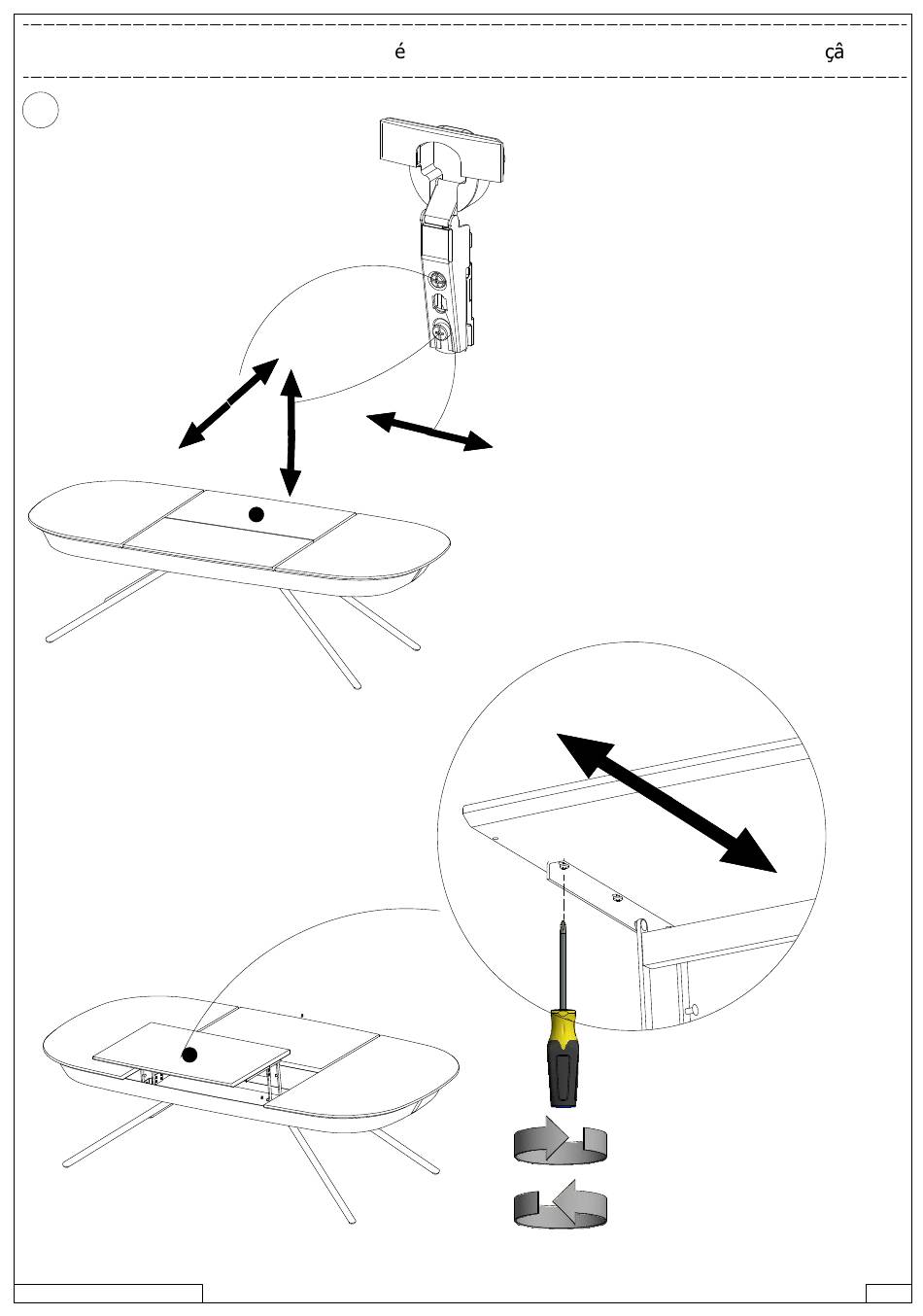 é çâ