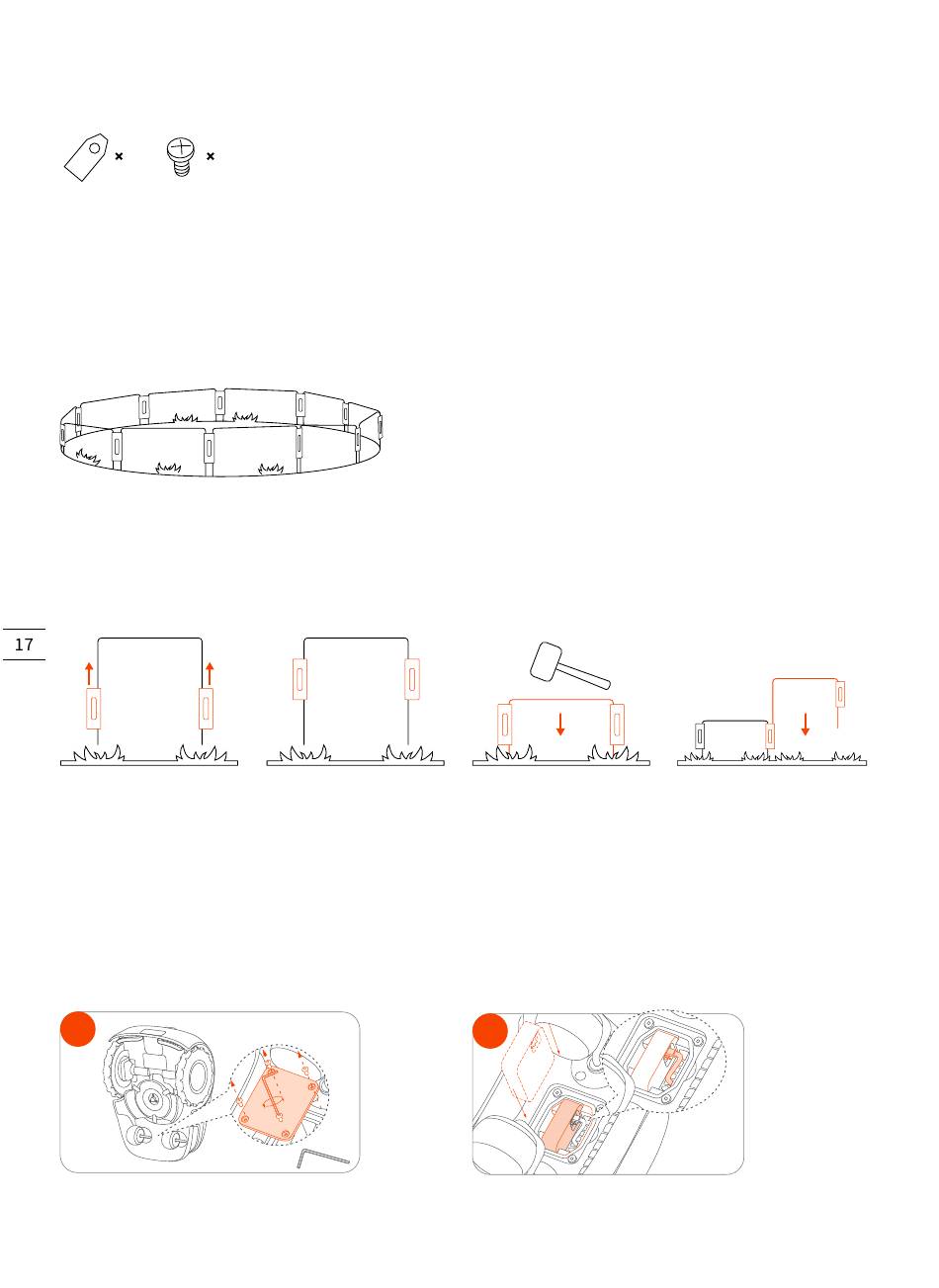 ×

×

17