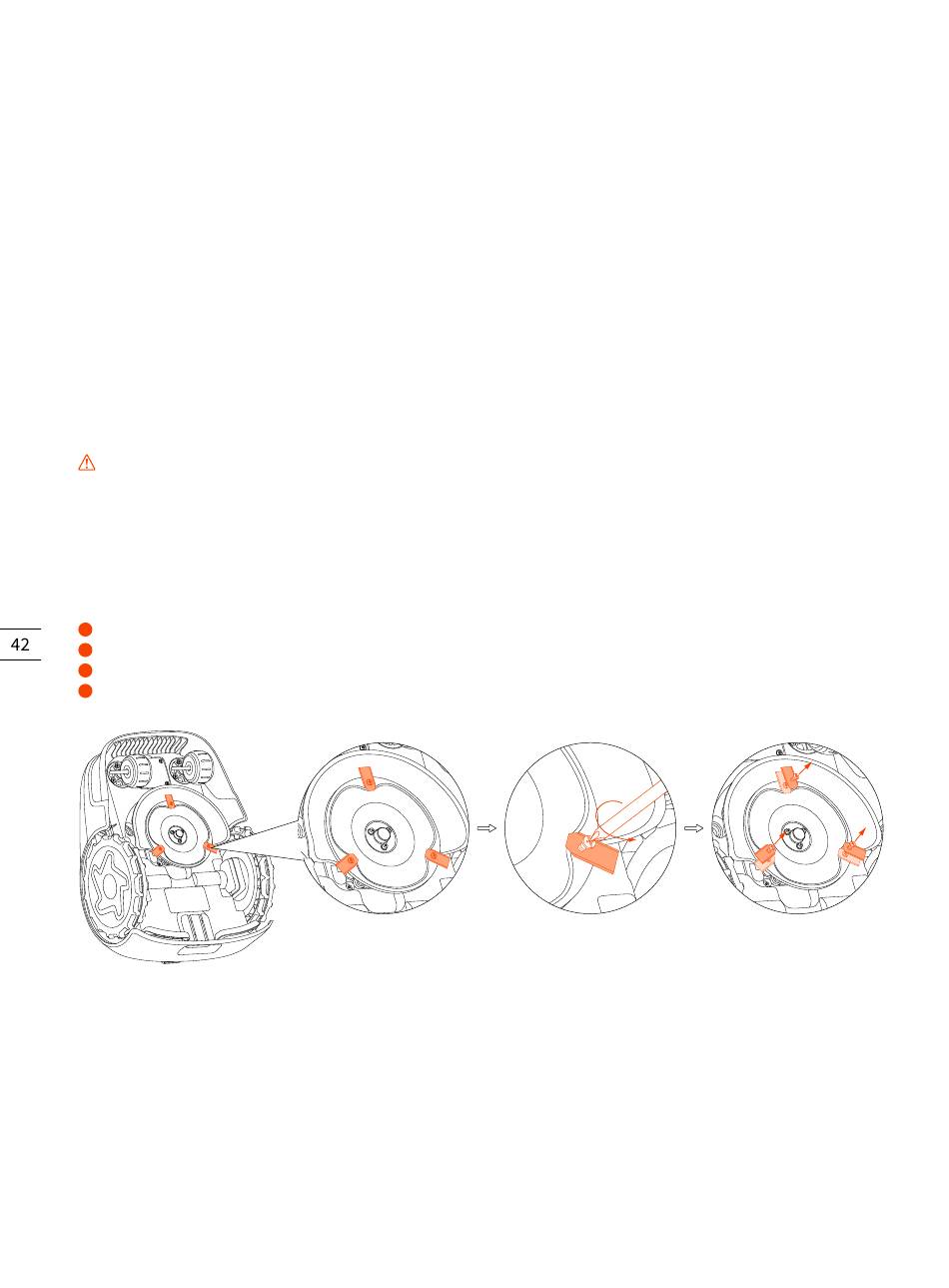 42