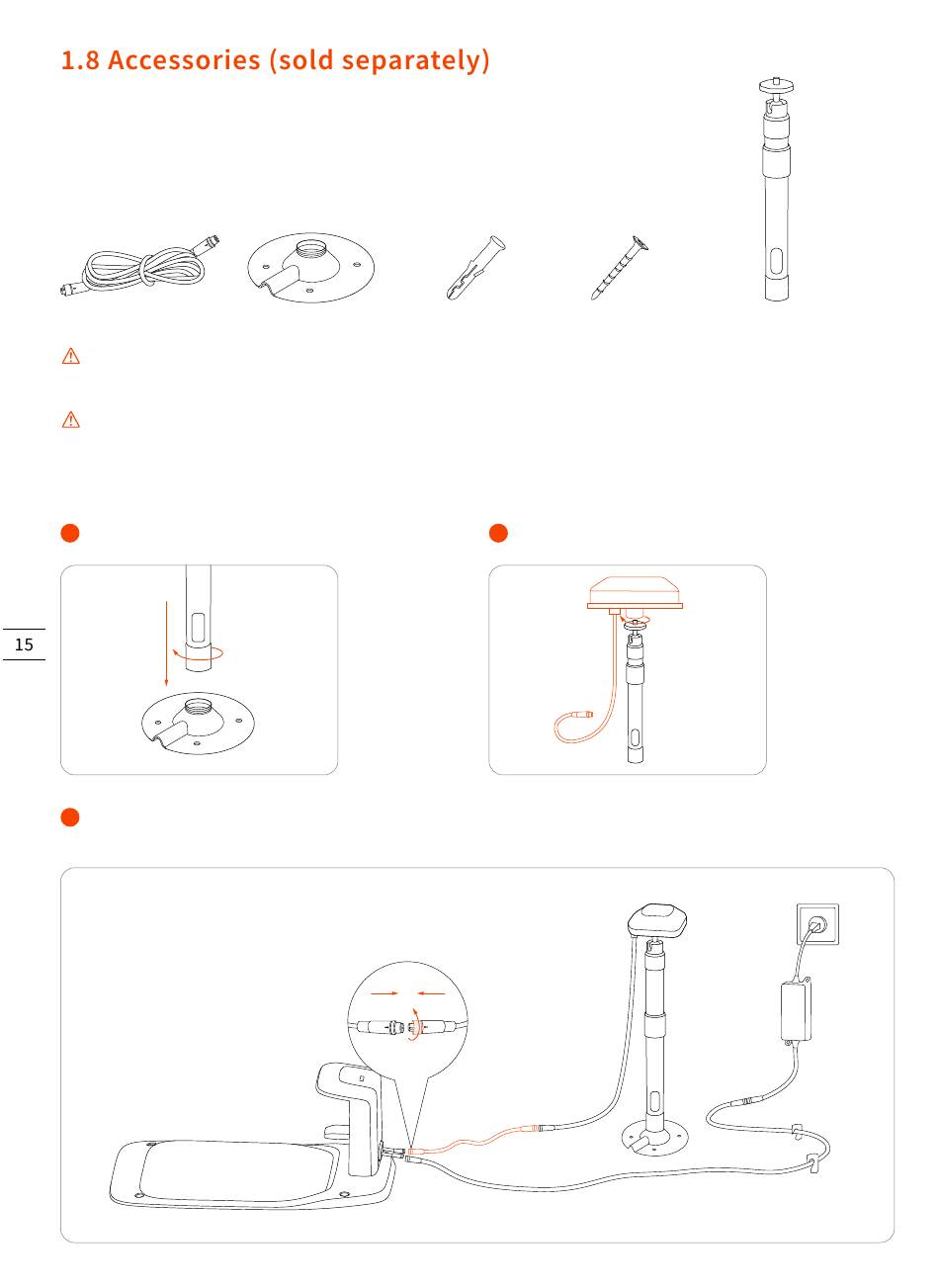 1.8 Accessories (sold separately)

15