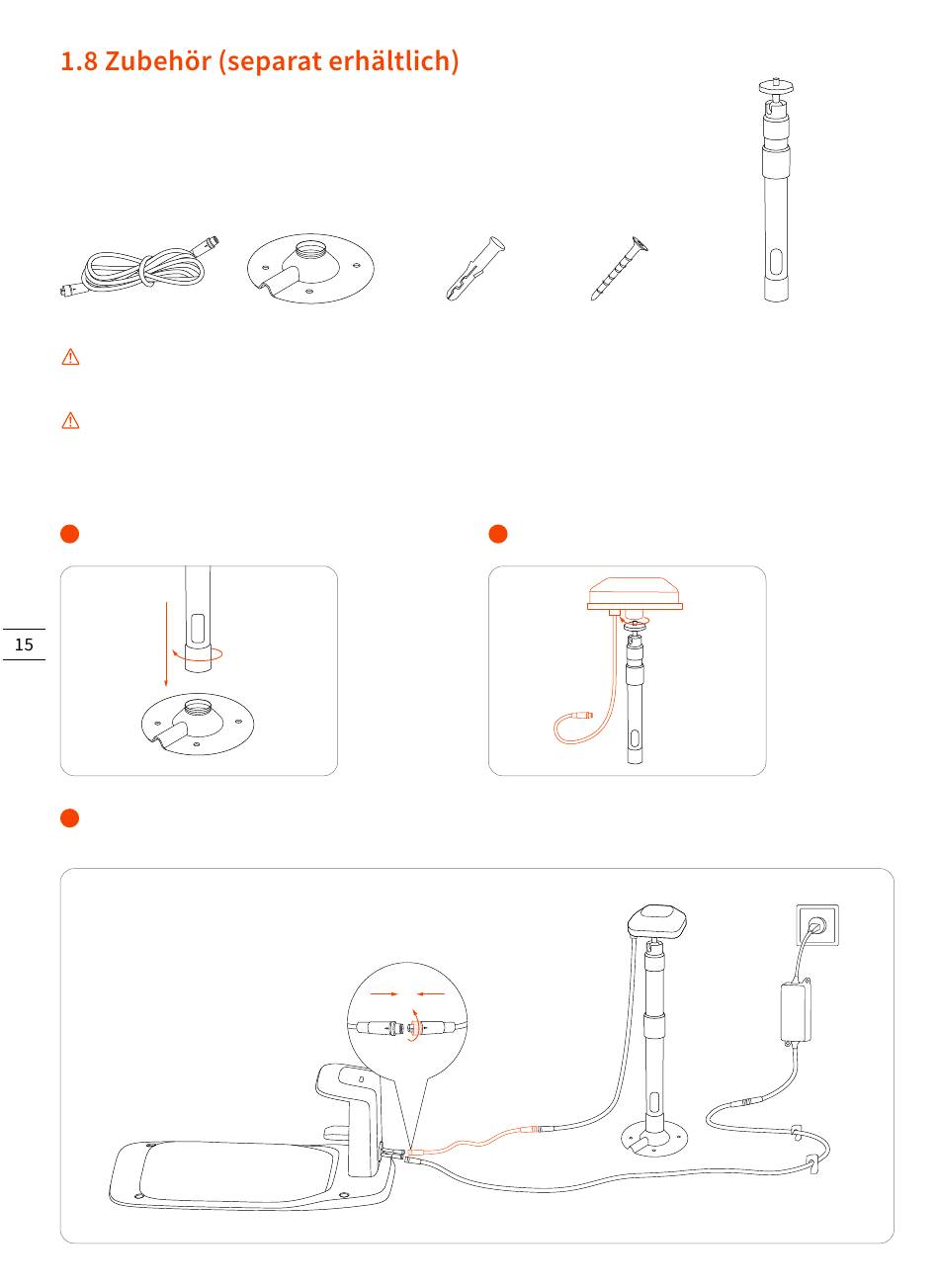 1.8 Zubehör (separat erhältlich)

15