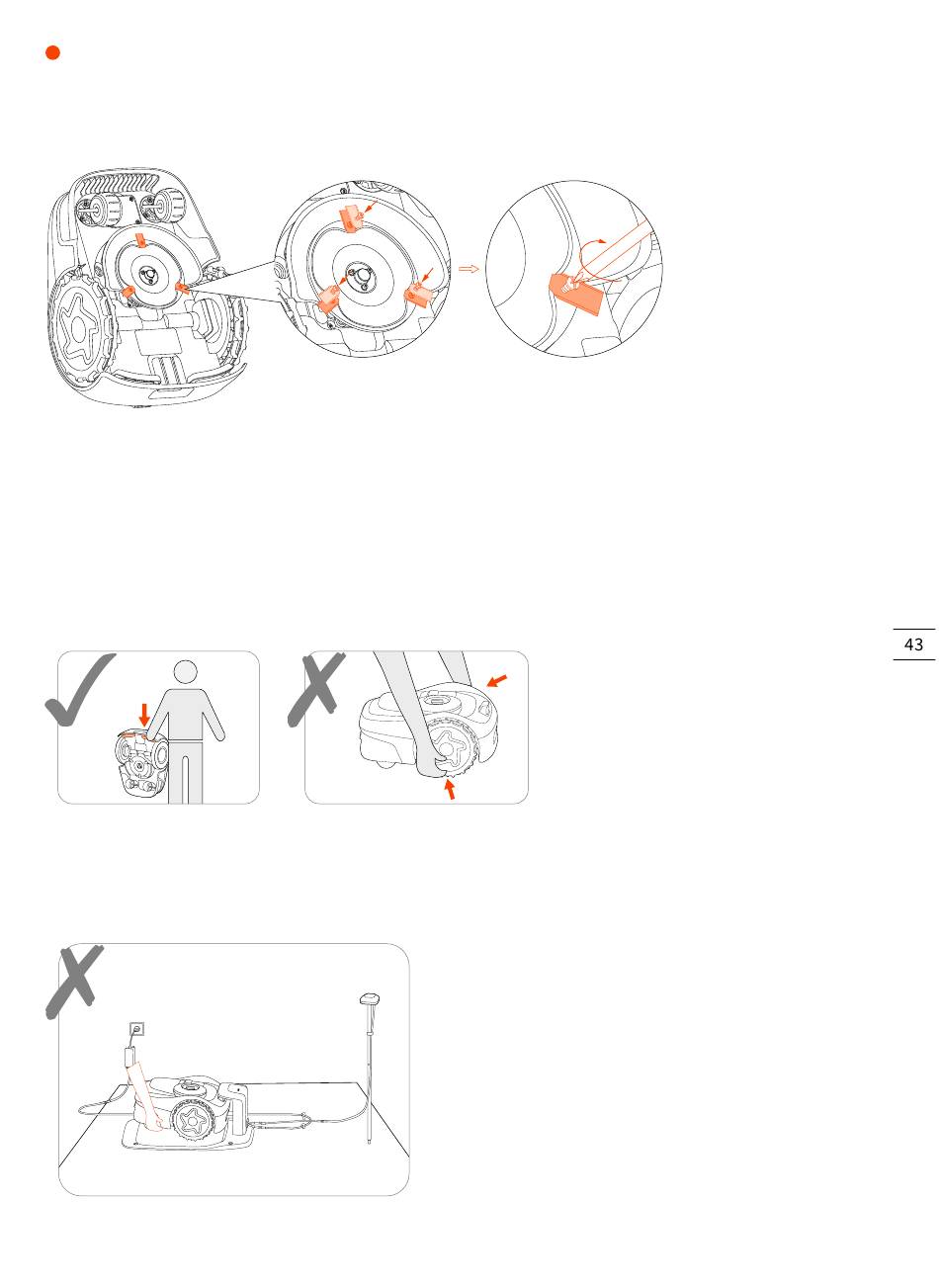 43