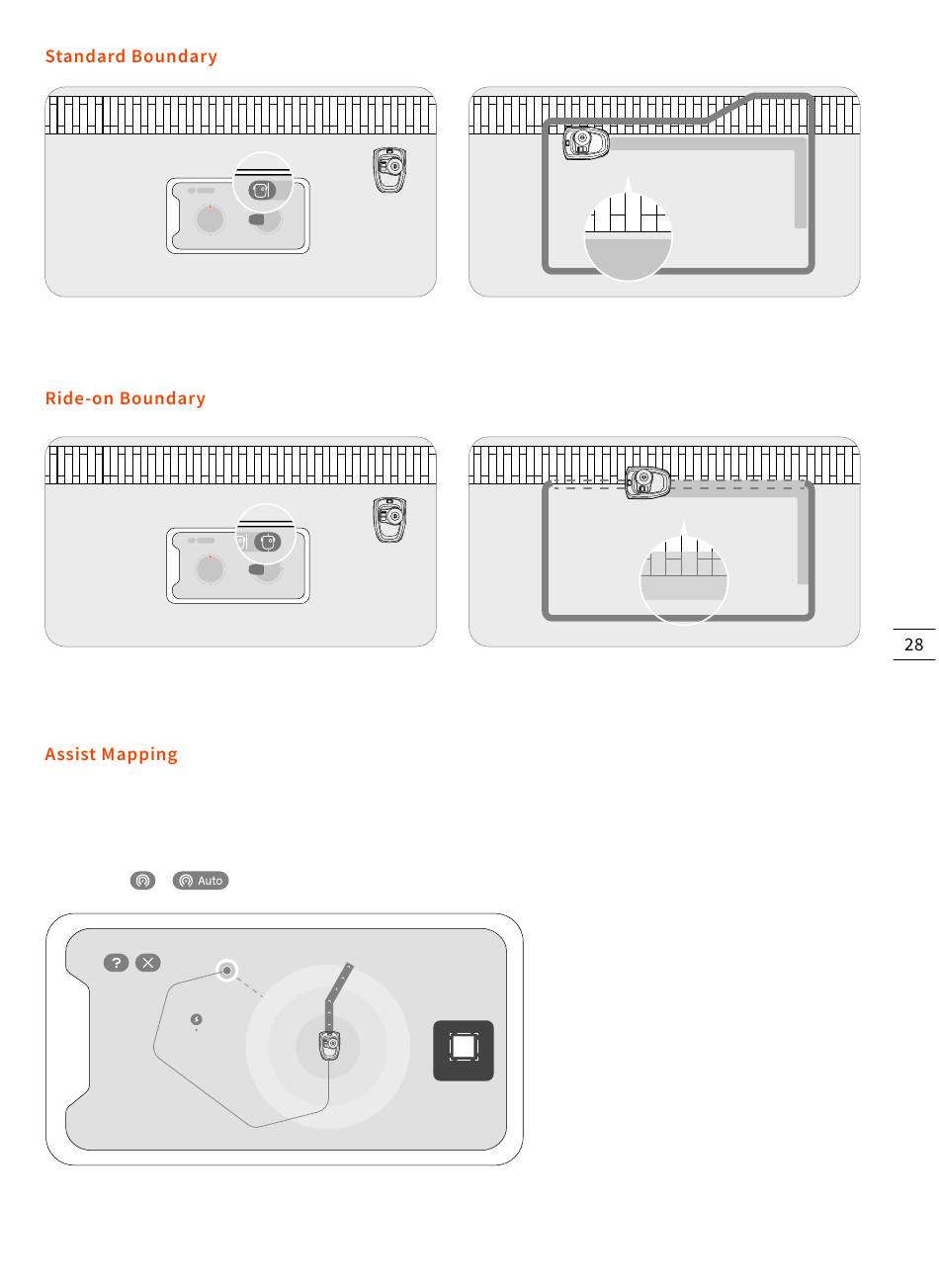 Standard Boundary

Ride-on Boundary

28

Assist Mapping

Auto

?