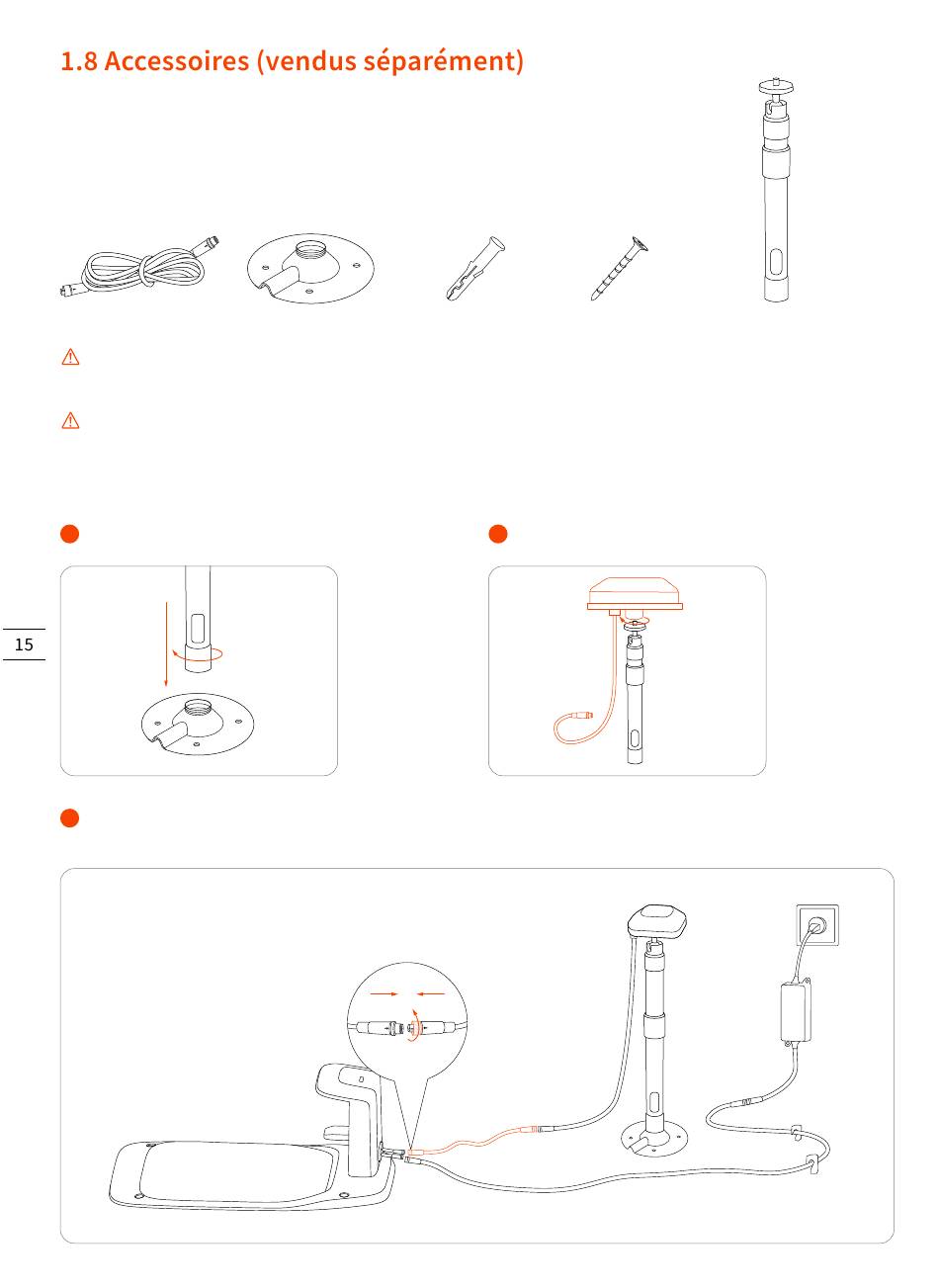 1.8 Accessoires (vendus séparément)

15