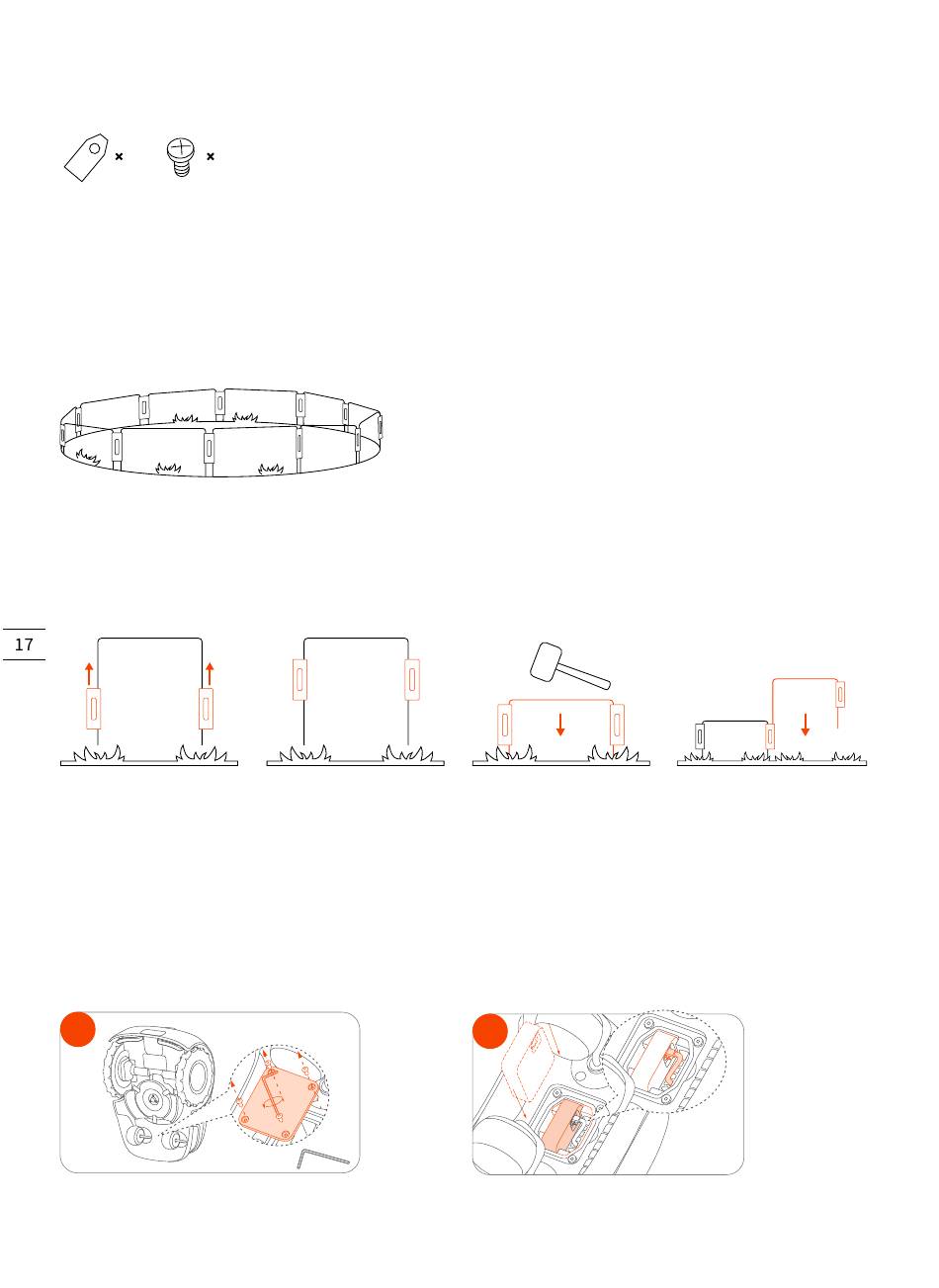 ×
×

17