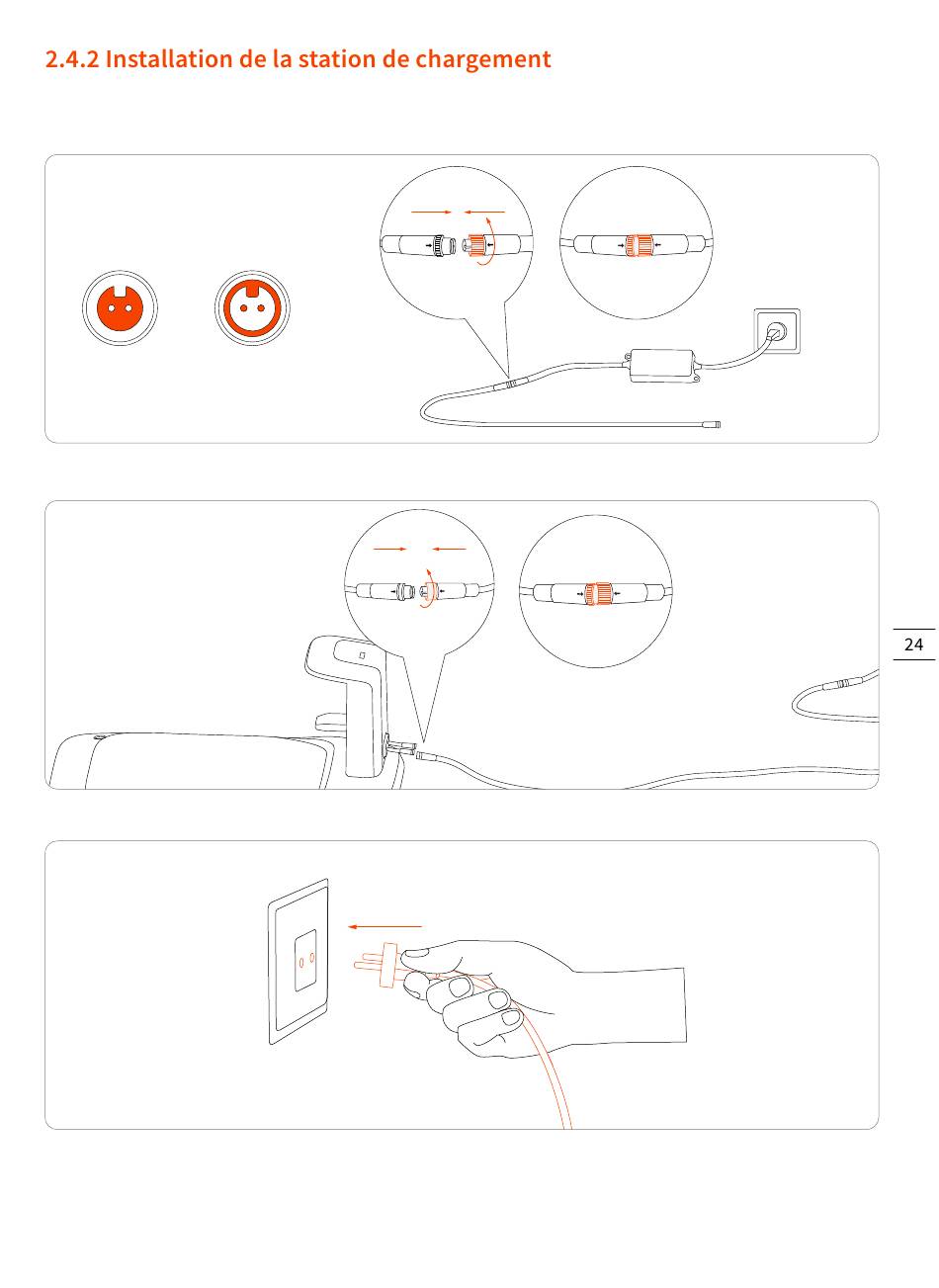 2.4.2 Installation de la station de chargement

24