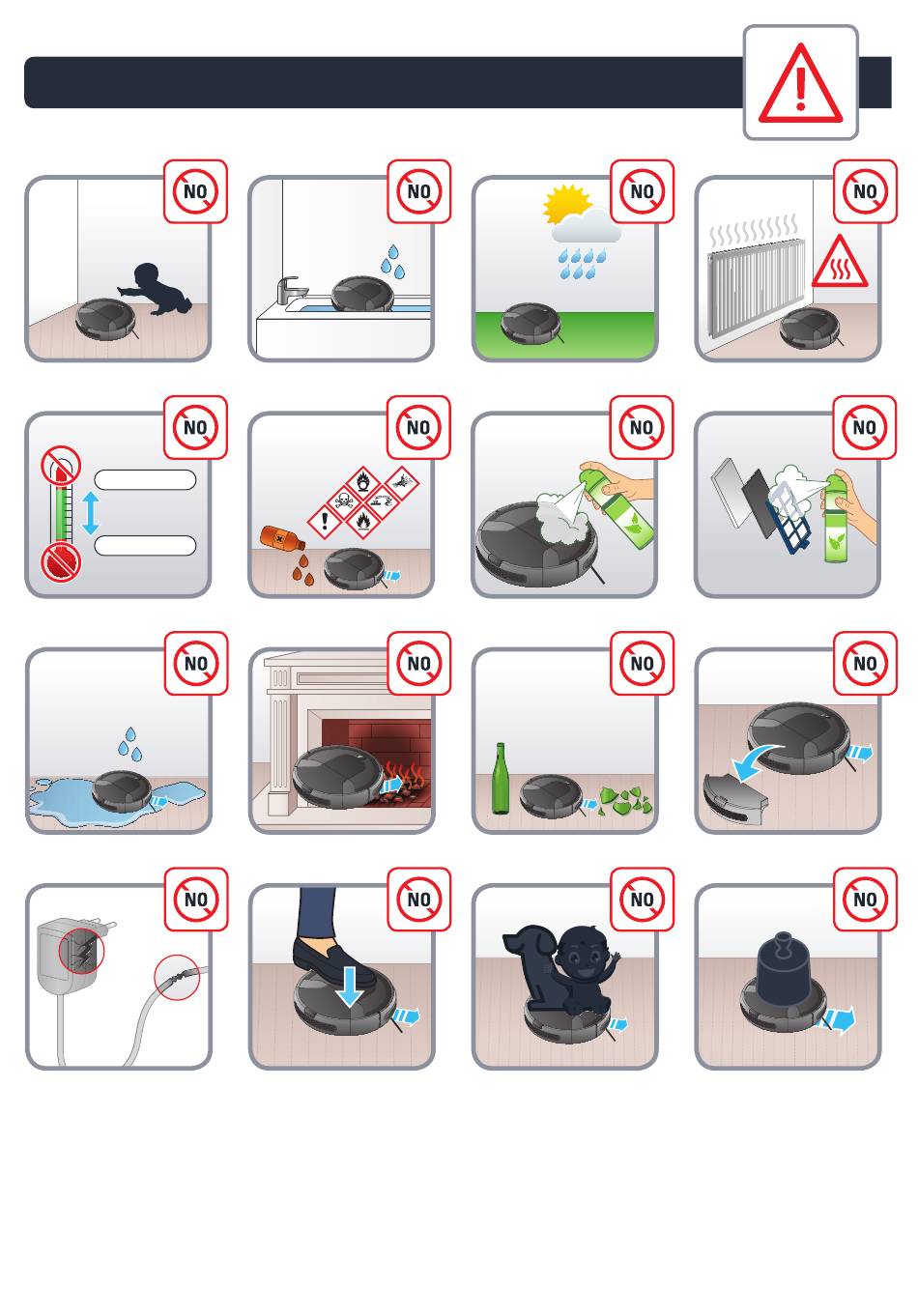 NO

NO

NO

NO

NO

NO

NO

NO

NO

NO

NO

NO

NO

NO

NO

NO