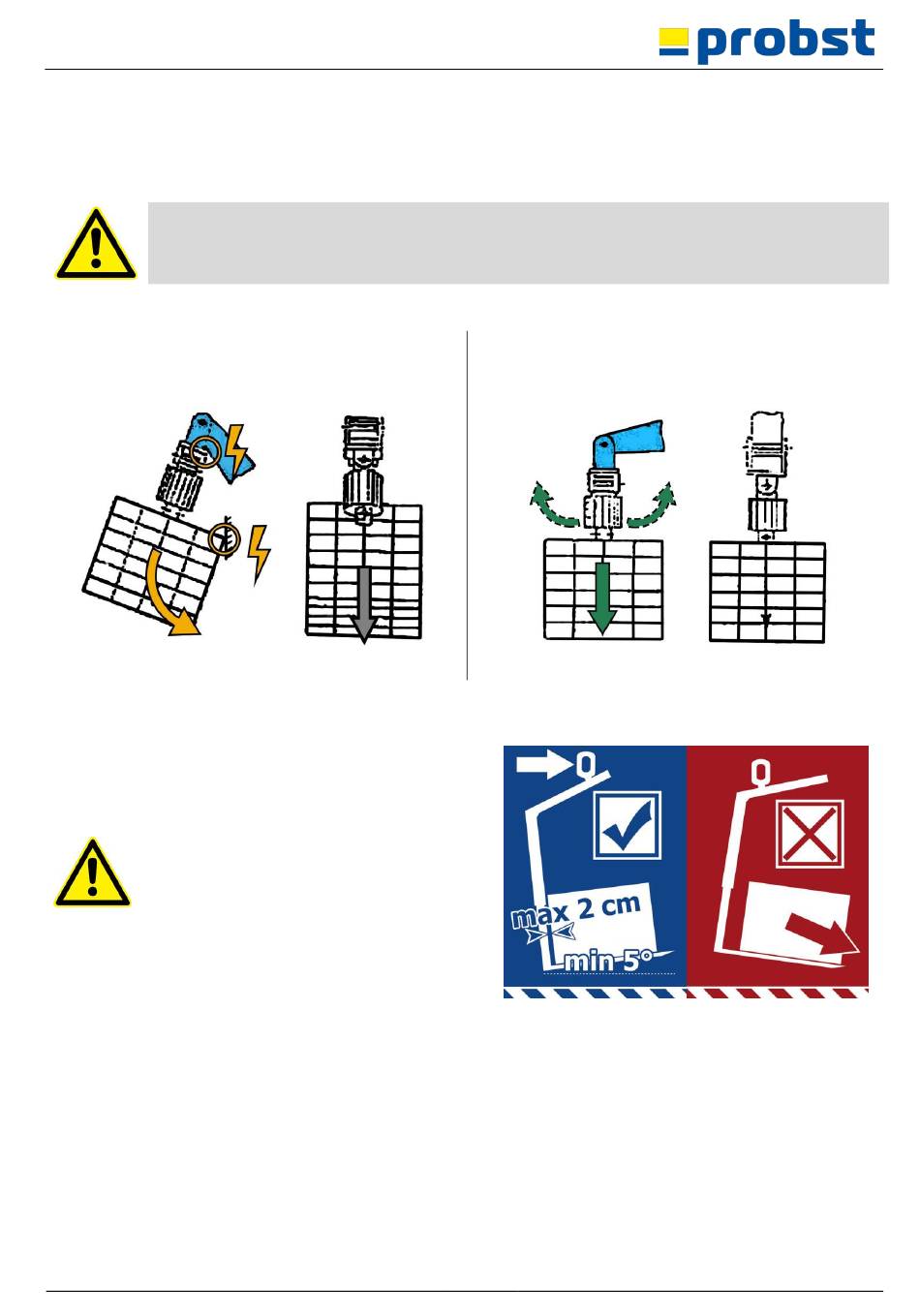 probst

max 2 cm

min 5°