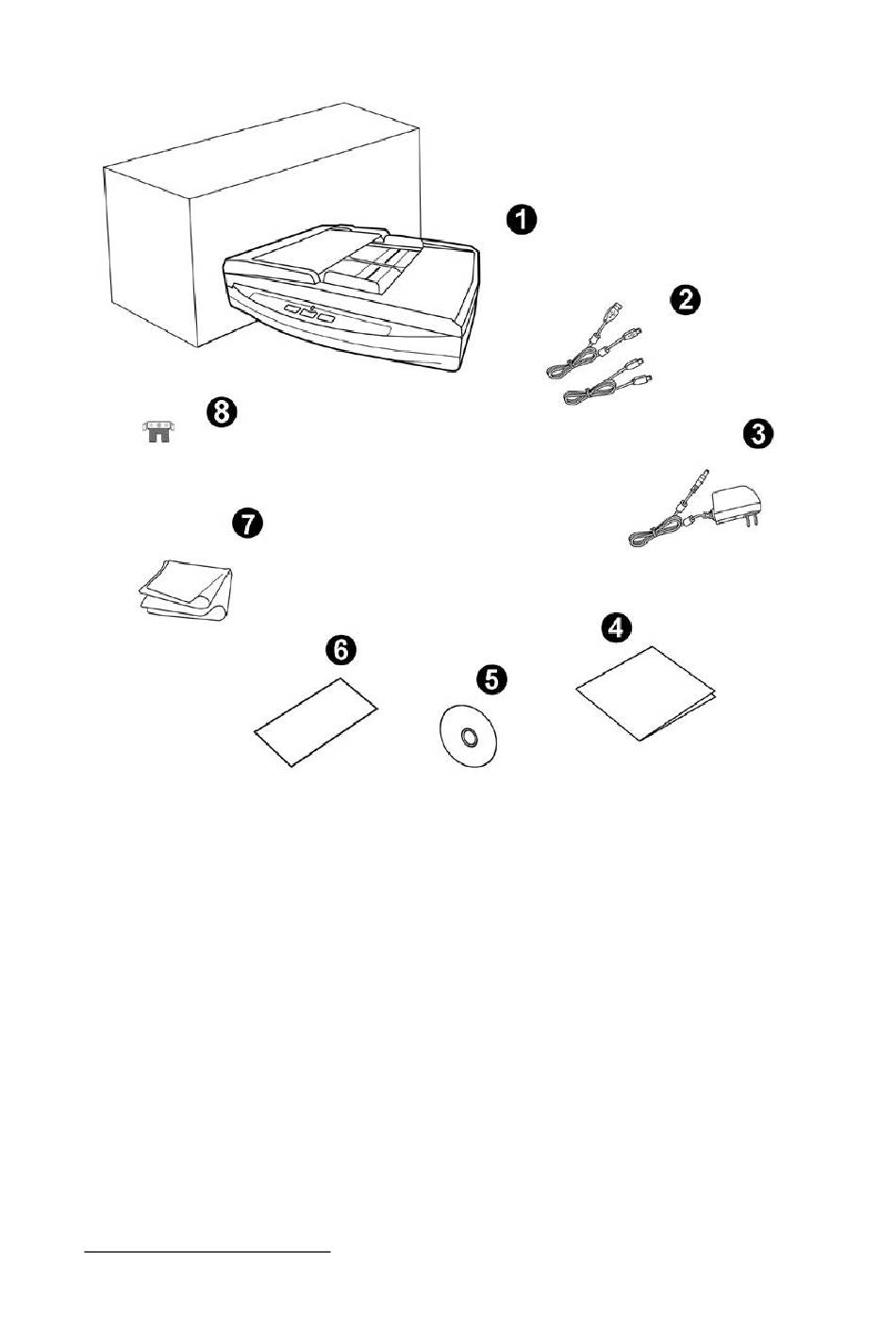 1

2

8

3

7

4

6

5