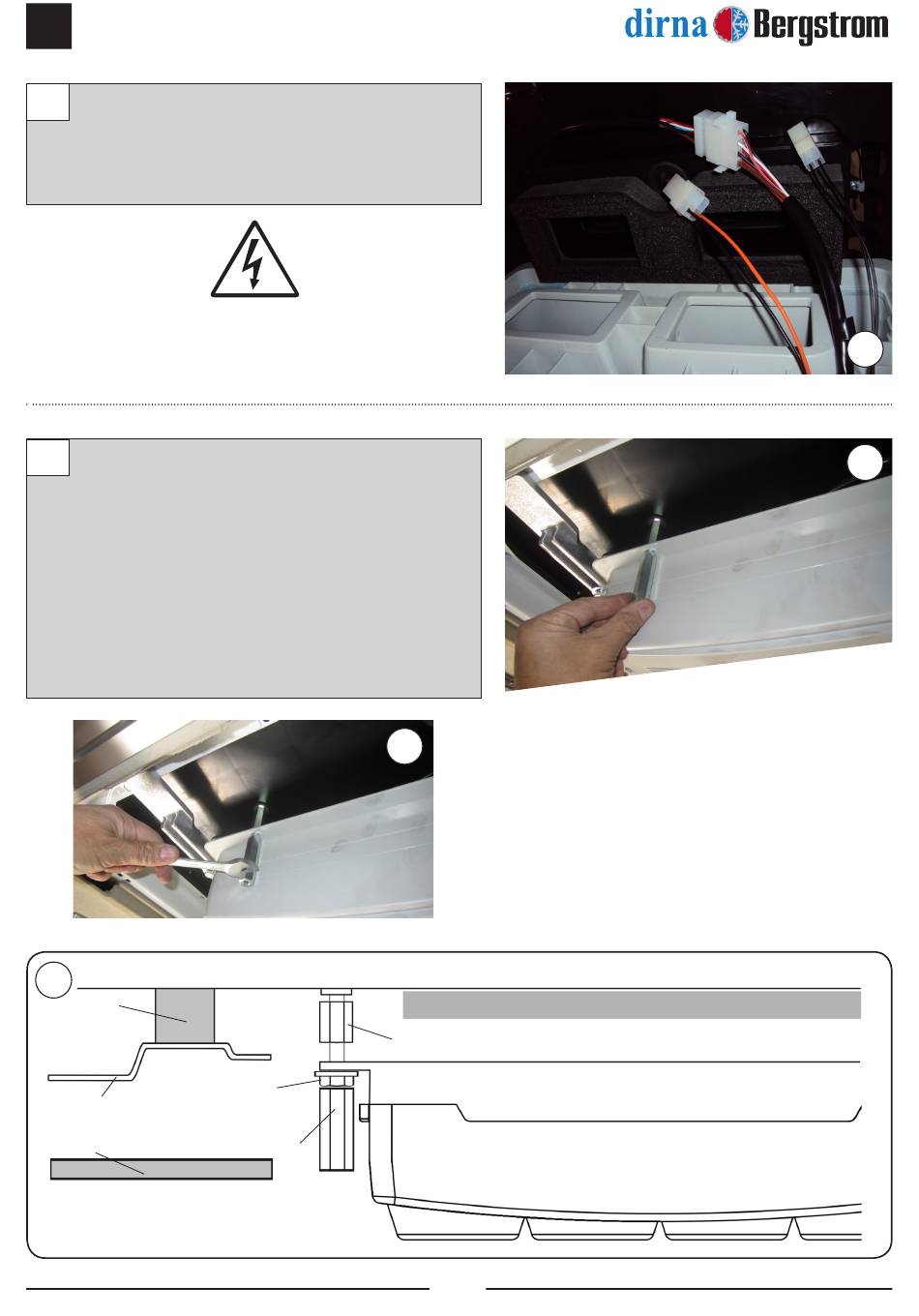 dirna Bergstrom