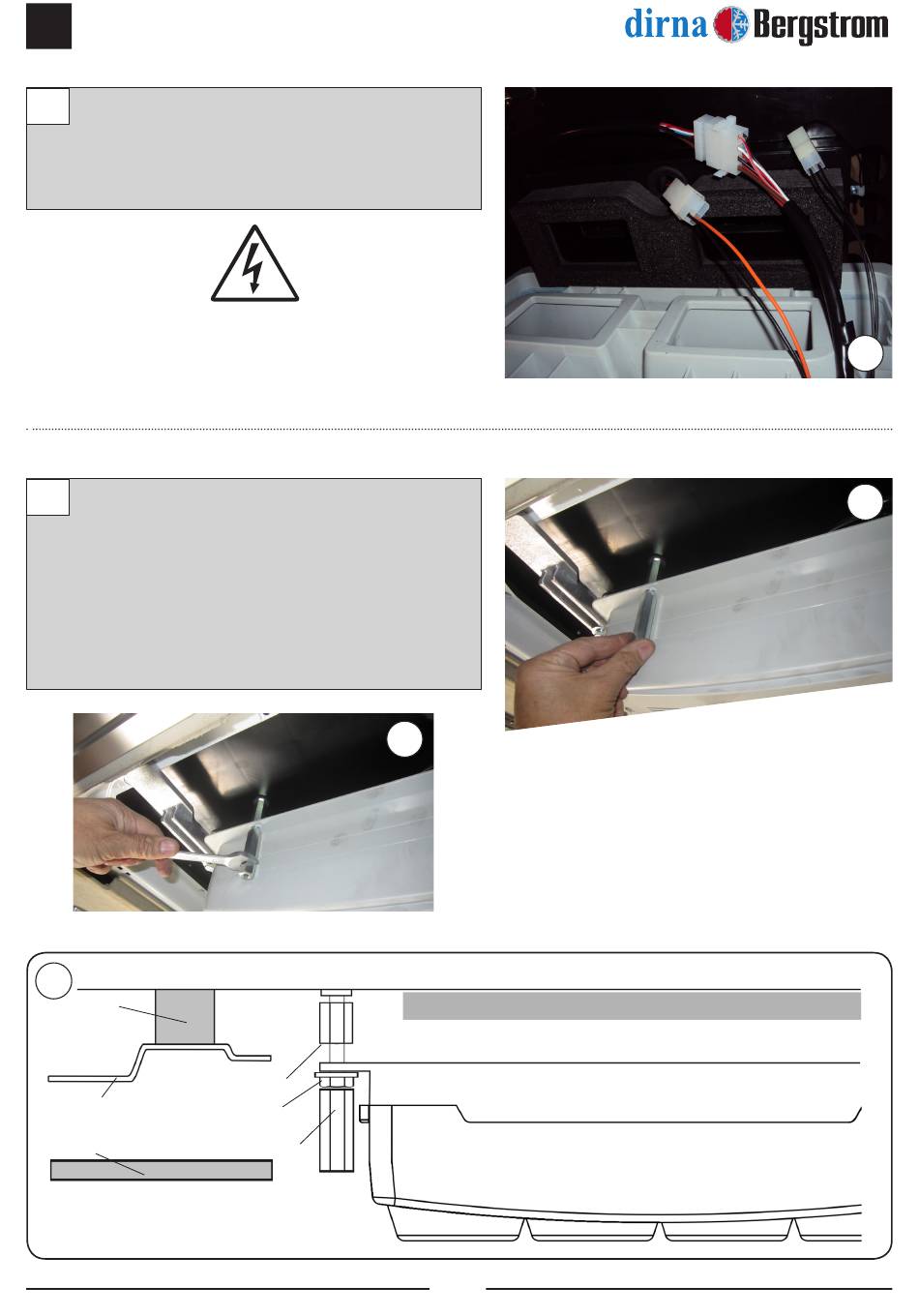 dirna Bergstrom