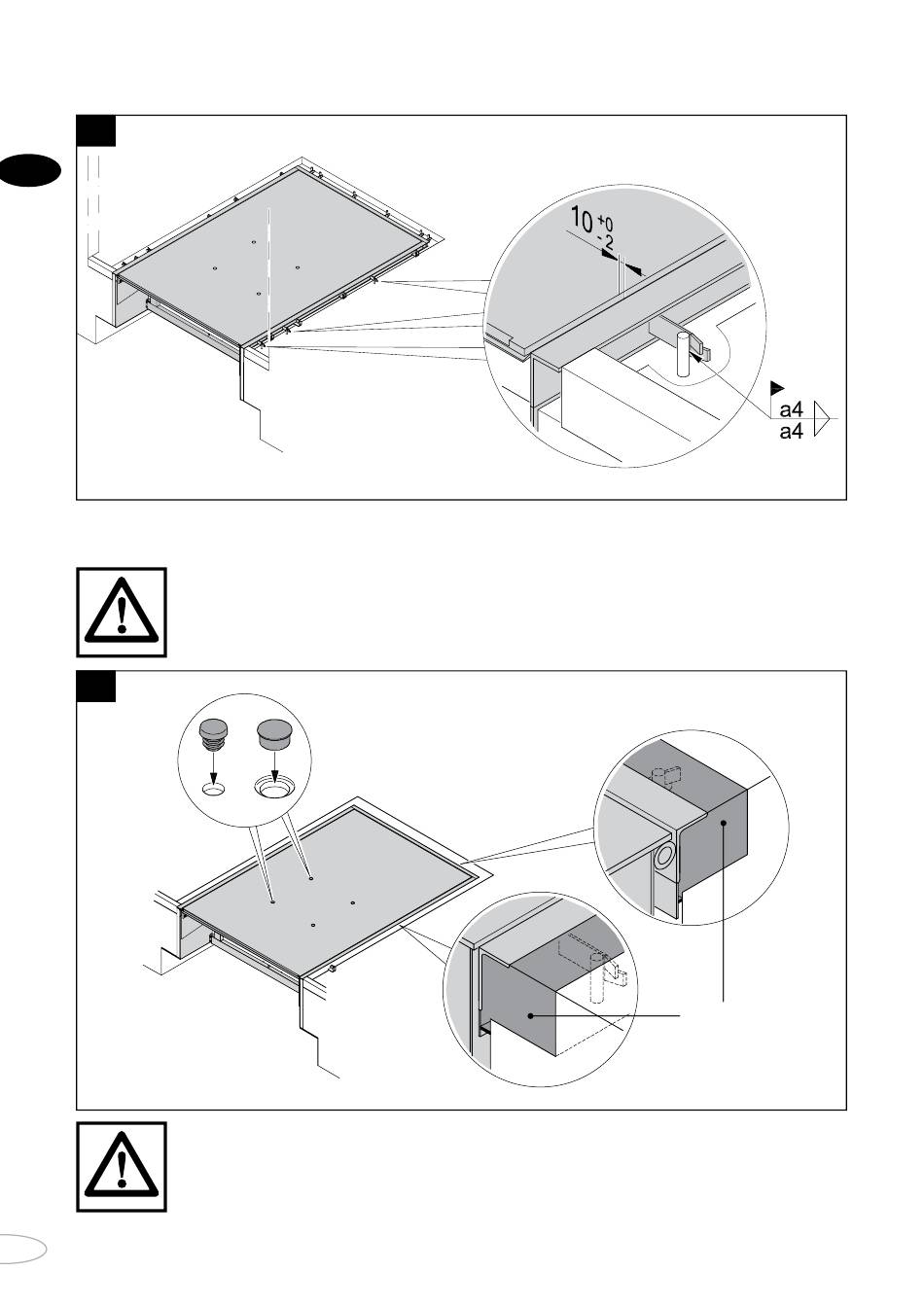 $10^{+0}_{-2}$

a4
a4