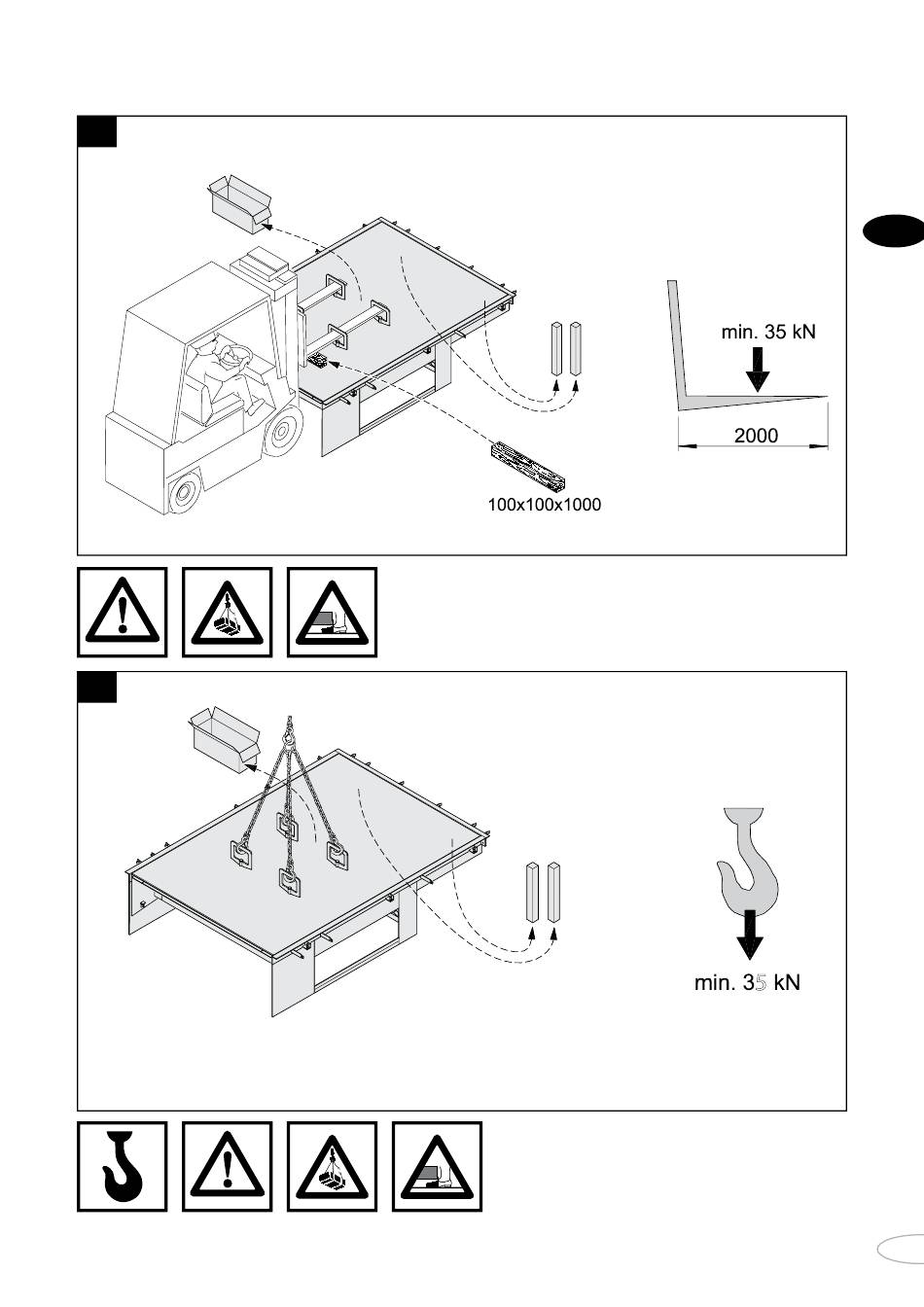 min. 35 kN

2000

100x100x1000

min. 35 kN