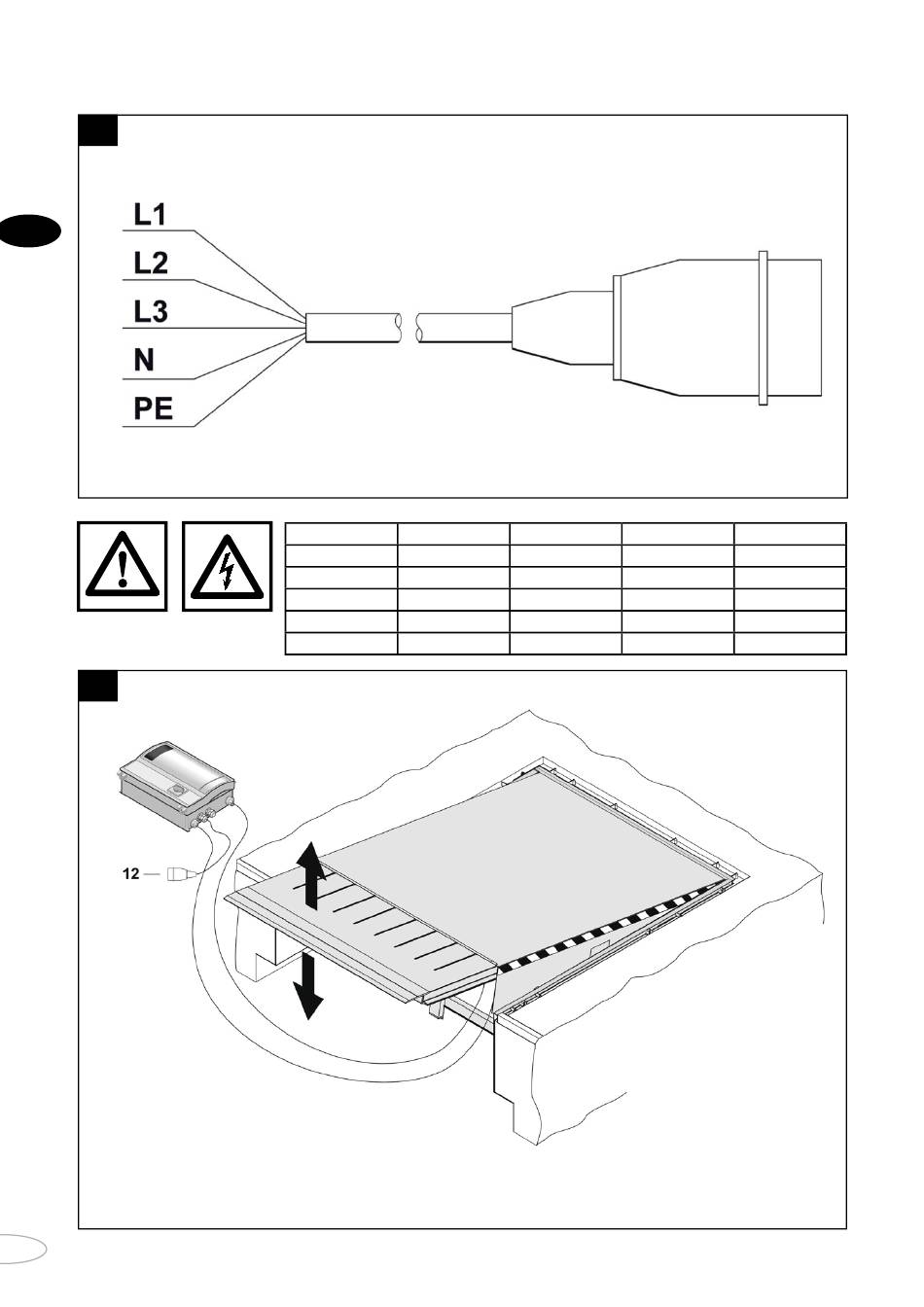 L1
L2
L3
N
PE

12