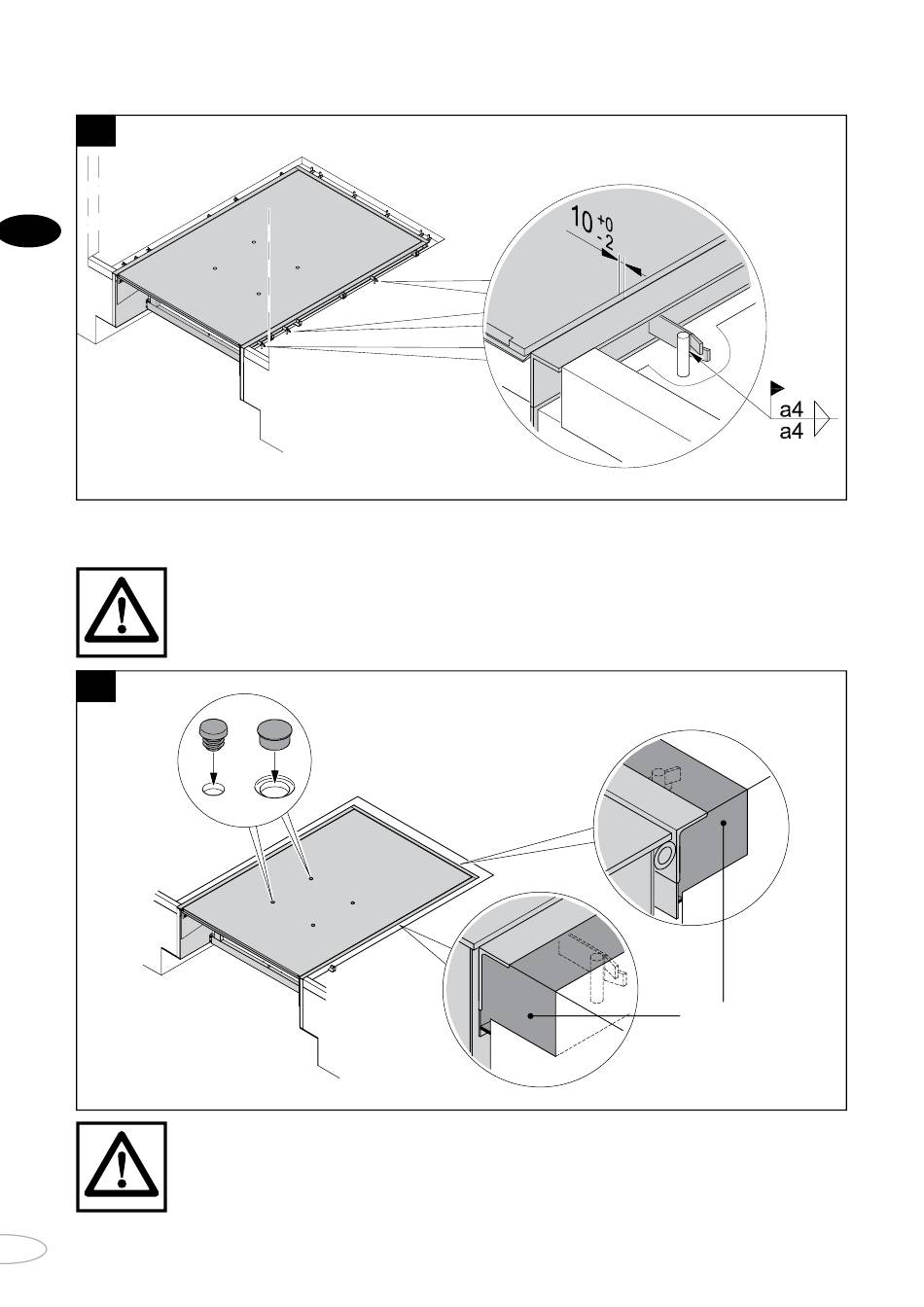 $10^{+0}_{-2}$

a4
a4