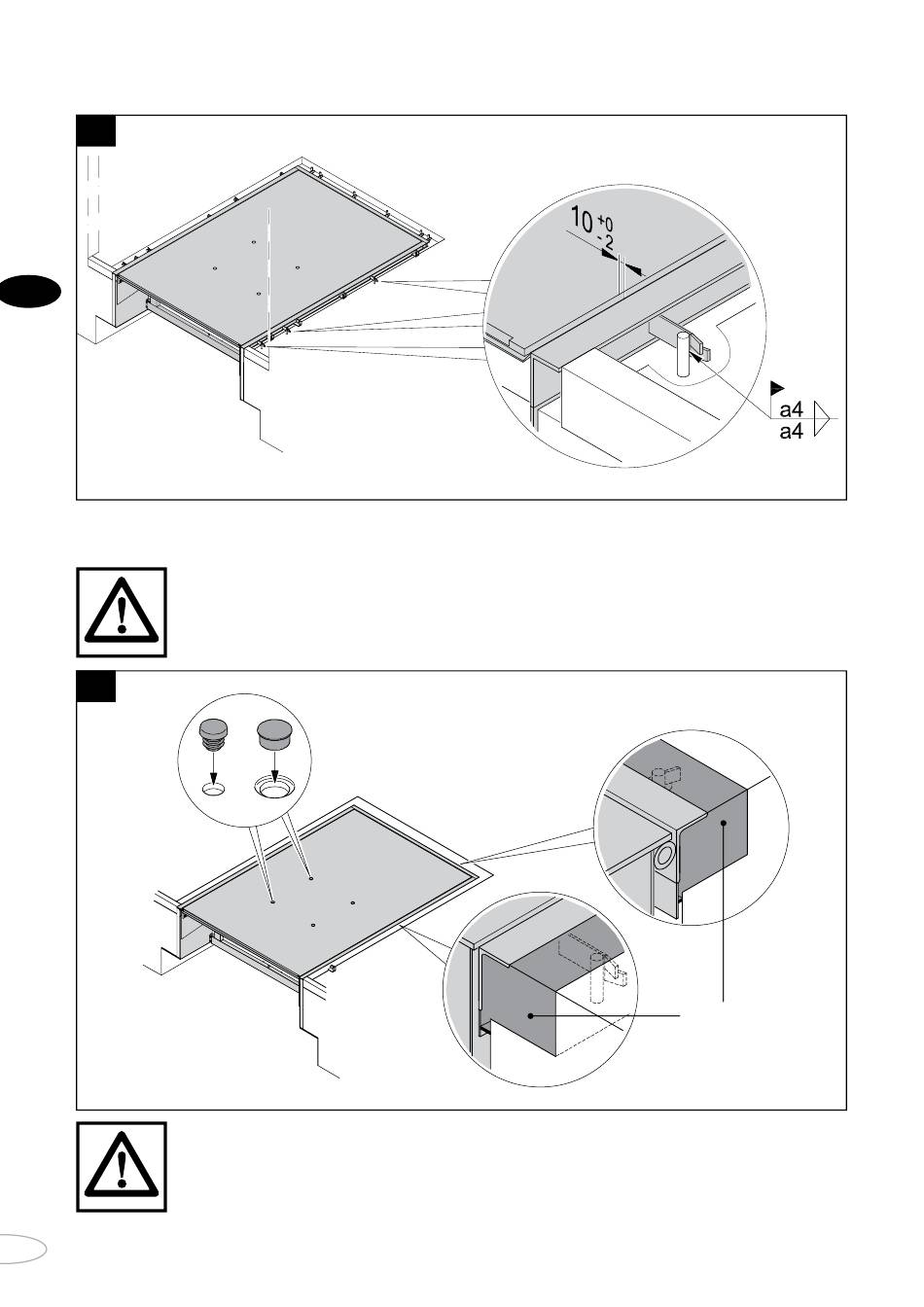 $10^{+0}_{-2}$

a4
a4