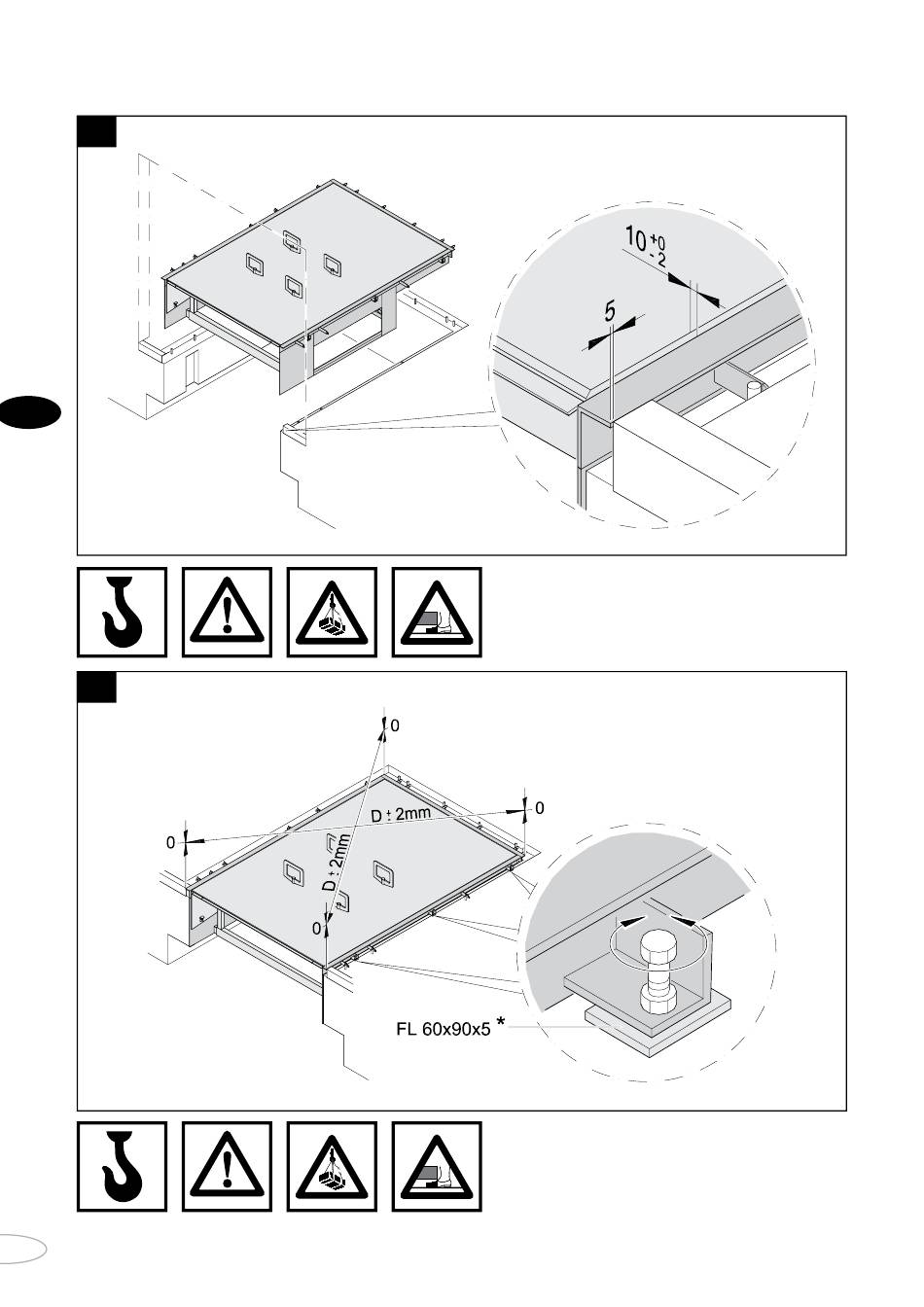 $10^{+0}_{-2}$

5

0

0

0

0

D ± 2mm

D ± 2mm

FL 60x90x5 *